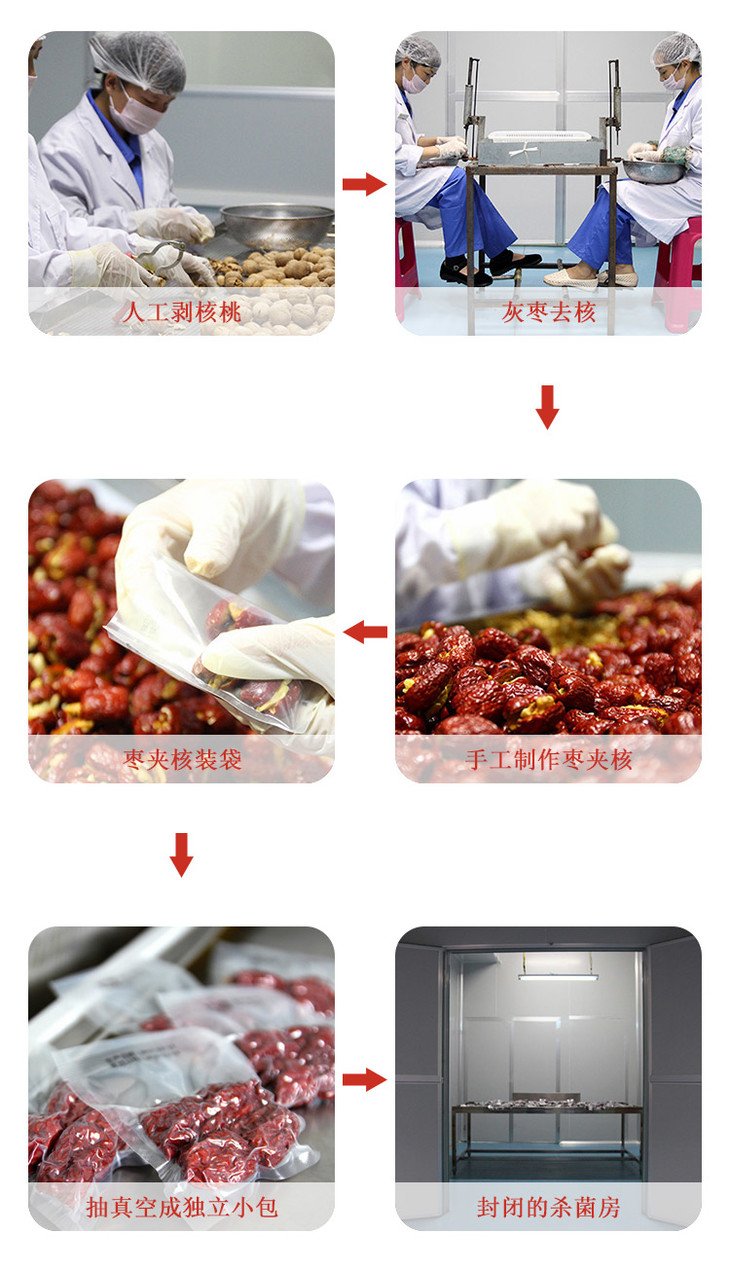 人工剥核桃

灰枣去核

手工制作枣夹核

枣夹核装袋

抽真空成独立小包

封闭的杀菌房