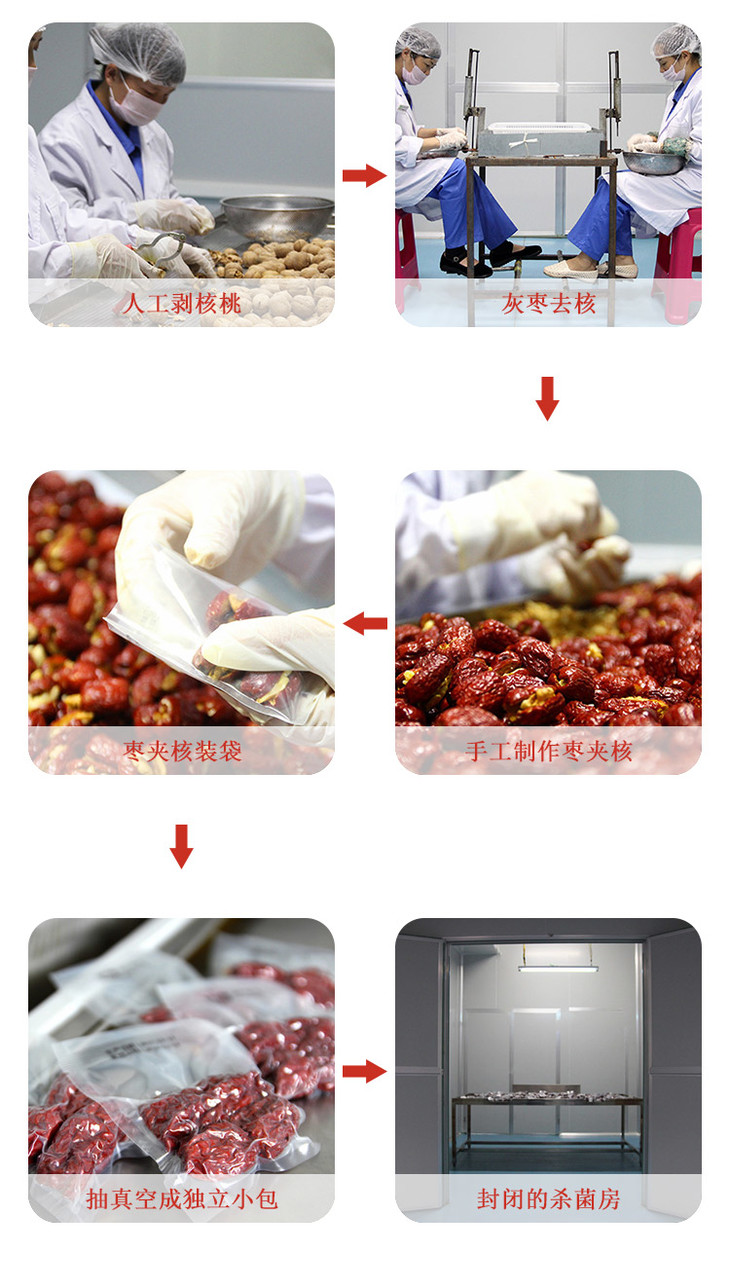 人工剥核桃

灰枣去核

手工制作枣夹核

枣夹核装袋

抽真空成独立小包

封闭的杀菌房