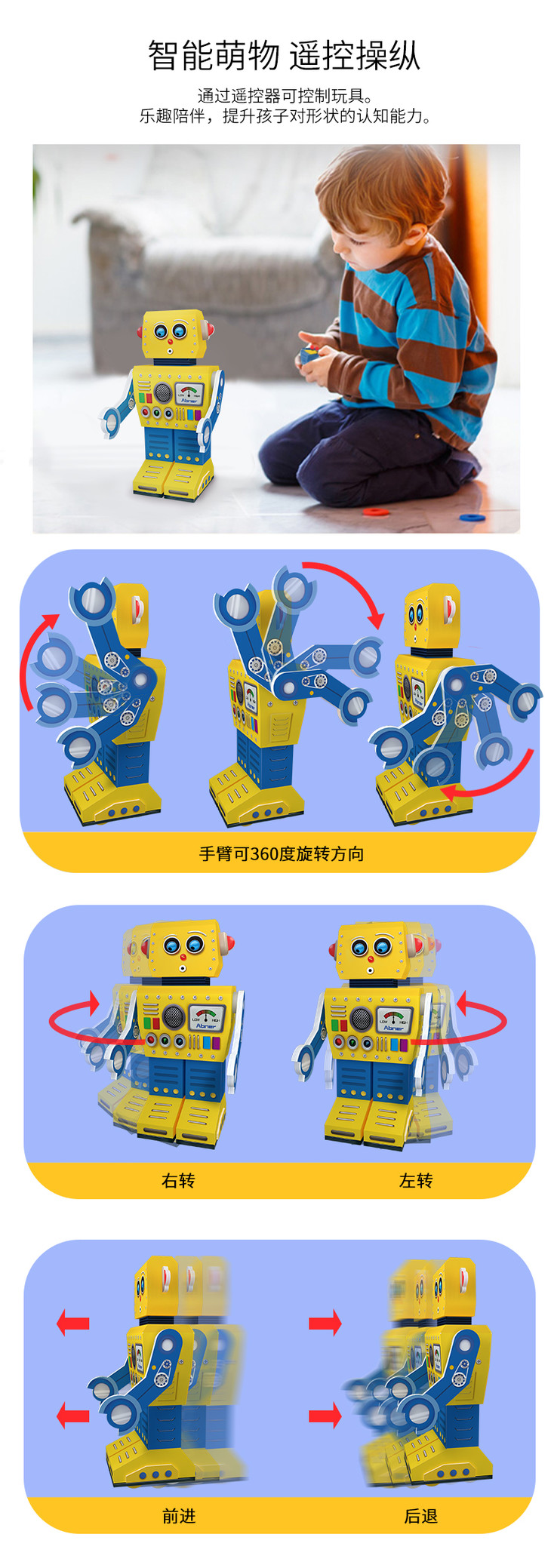 智能萌物 遥控操纵

通过遥控器可控制玩具。
乐趣陪伴，提升孩子对形状的认知能力。

LOW HIGH
Abner

手臂可360度旋转方向

LOW HIGH
Abner

LOW HIGH
Abner

右转

左转

前进

后退