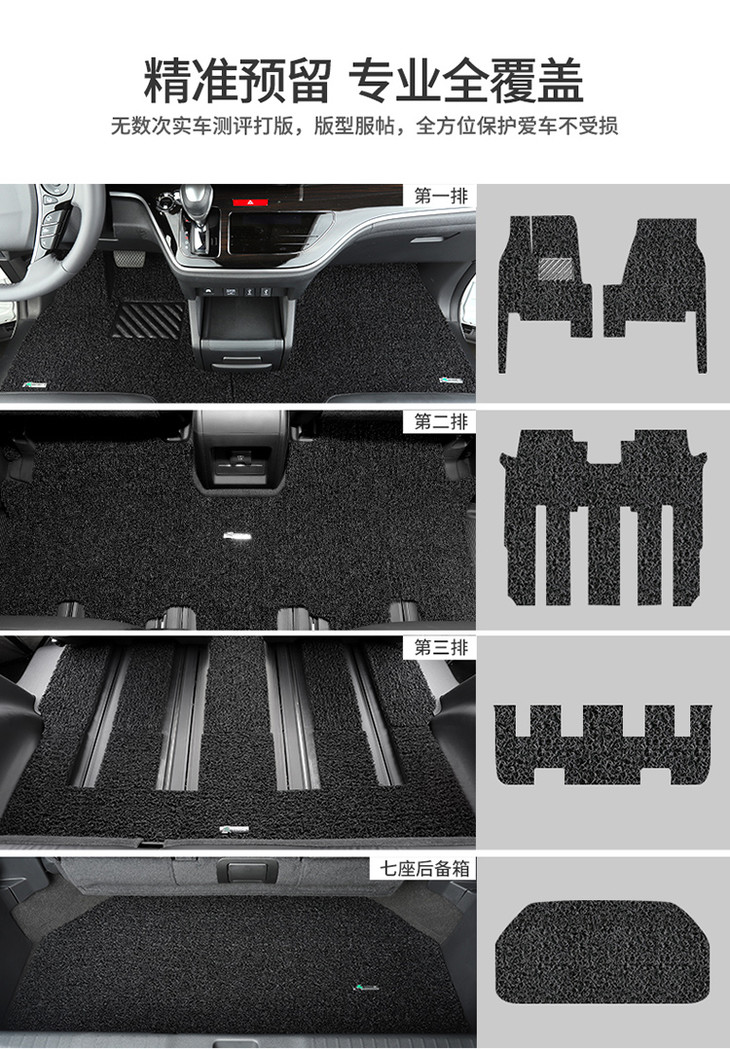 精准预留 专业全覆盖

无数次实车测评打版，版型服帖，全方位保护爱车不受损

第一排

第二排

第三排

七座后备箱