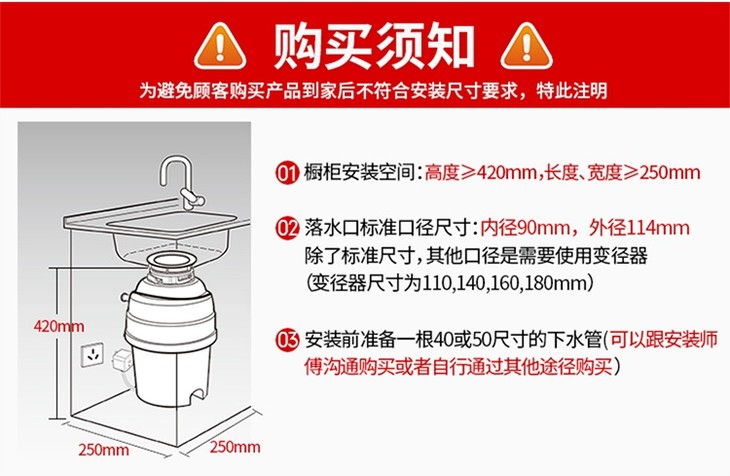 购买须知

为避免顾客购买产品到家后不符合安装尺寸要求，特此注明

420mm

250mm

250mm

01 橱柜安装空间：高度≥420mm，长度、宽度≥250mm

02 落水口标准口径尺寸：内径90mm，外径114mm
除了标准尺寸，其他口径是需要使用变径器
（变径器尺寸为110,140,160,180mm）

03 安装前准备一根40或50尺寸的下水管（可以跟安装师傅沟通购买或者自行通过其他途径购买）