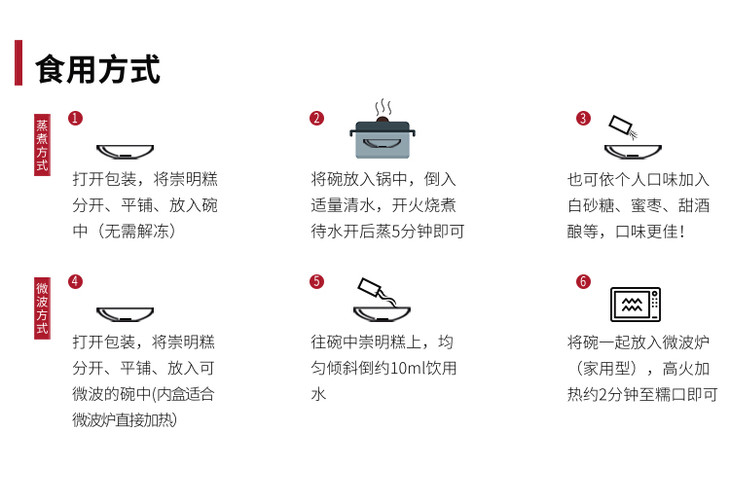 食用方式

蒸煮方式

1
打开包装，将崇明糕分开、平铺、放入碗中（无需解冻）

2
将碗放入锅中，倒入适量清水，开火烧煮待水开后蒸5分钟即可

3
也可依个人口味加入白砂糖、蜜枣、甜酒酿等，口味更佳！

微波方式

4
打开包装，将崇明糕分开、平铺、放入可微波的碗中(内盒适合微波炉直接加热)

5
往碗中崇明糕上，均匀倾斜倒约10ml饮用水

6
将碗一起放入微波炉（家用型），高火加热约2分钟至糯口即可