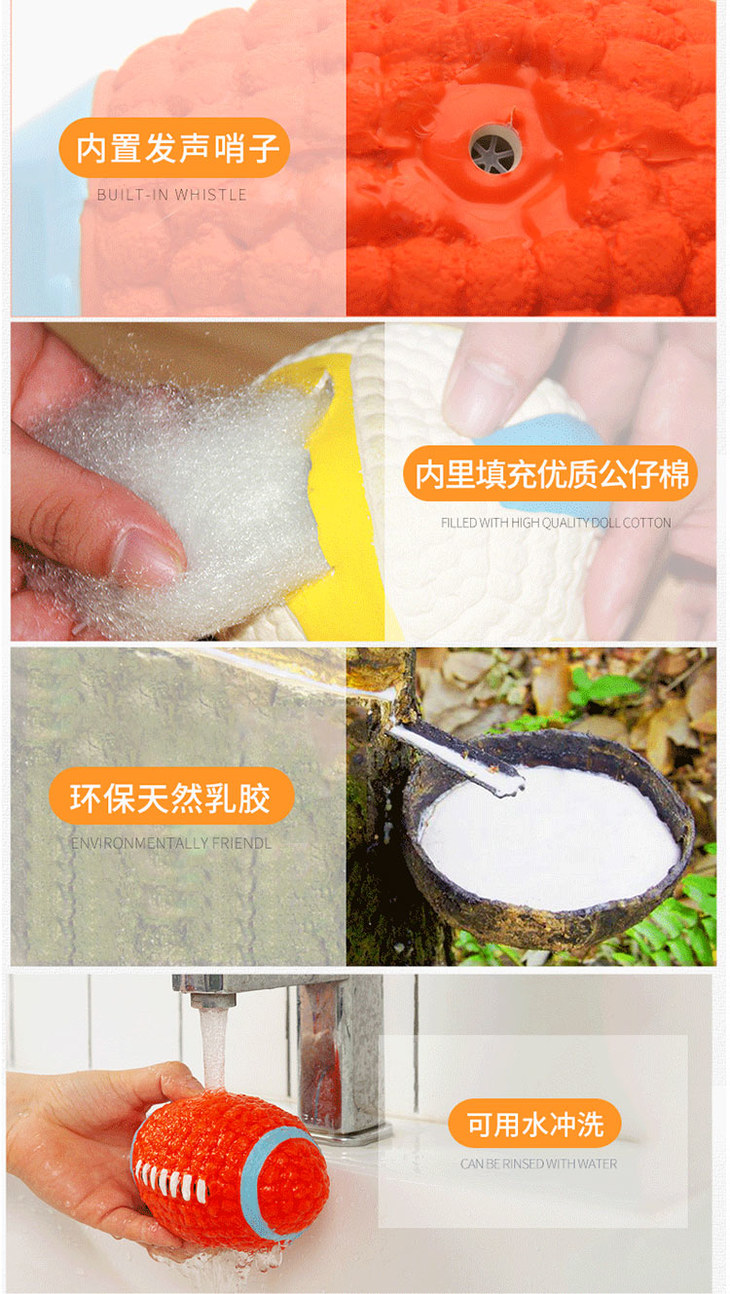 内置发声哨子
BUILT-IN WHISTLE

内里填充优质公仔棉
FILLED WITH HIGH QUALITY DOLL COTTON

环保天然乳胶
ENVIRONMENTALLY FRIENDL

可用水冲洗
CAN BE RINSED WITH WATER