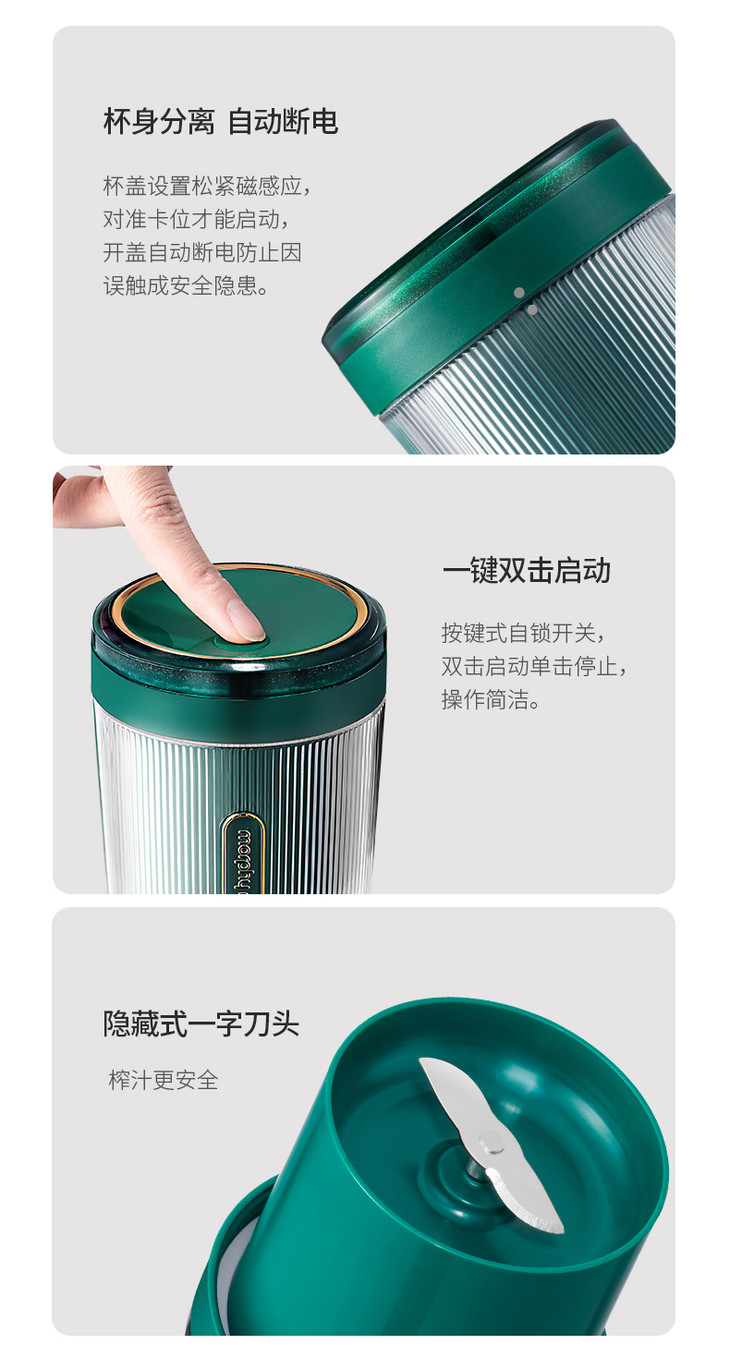 杯身分离 自动断电

杯盖设置松紧磁感应，对准卡位才能启动，开盖自动断电防止因误触成安全隐患。

一键双击启动

按键式自锁开关，双击启动单击停止，操作简洁。

hydow

隐藏式一字刀头

榨汁更安全