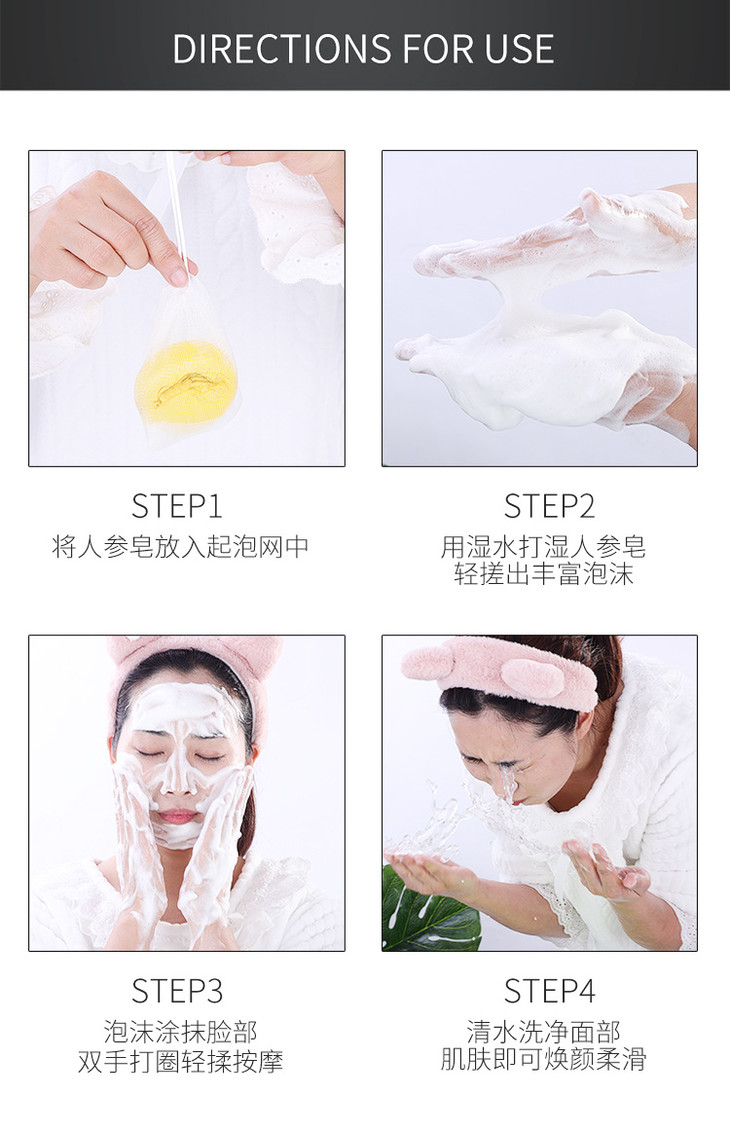 DIRECTIONS FOR USE

STEP1
将人参皂放入起泡网中

STEP2
用湿水打湿人参皂
轻搓出丰富泡沫

STEP3
泡沫涂抹脸部
双手打圈轻揉按摩

STEP4
清水洗净面部
肌肤即可焕颜柔滑