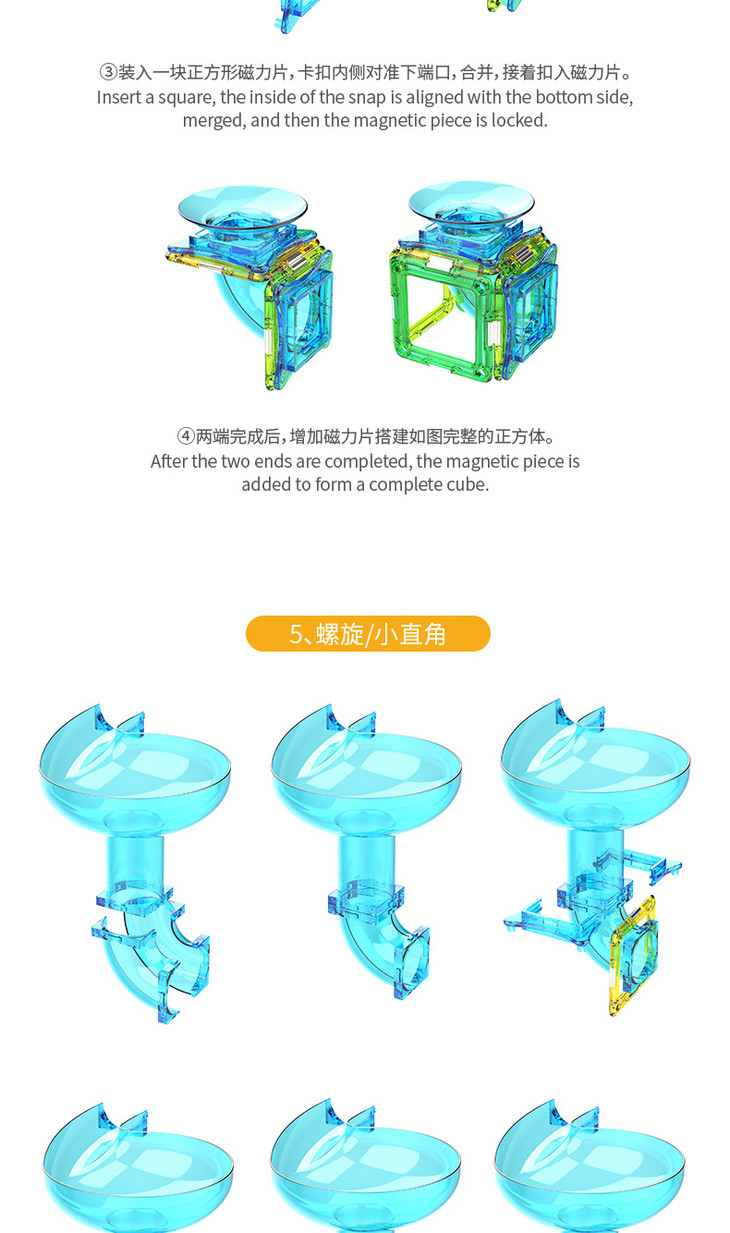 ③装入一块正方形磁力片，卡扣内侧对准下端口，合并，接着扣入磁力片。
Insert a square, the inside of the snap is aligned with the bottom side, merged, and then the magnetic piece is locked.

④两端完成后，增加磁力片搭建如图完整的正方体。
After the two ends are completed, the magnetic piece is added to form a complete cube.

5、螺旋/小直角