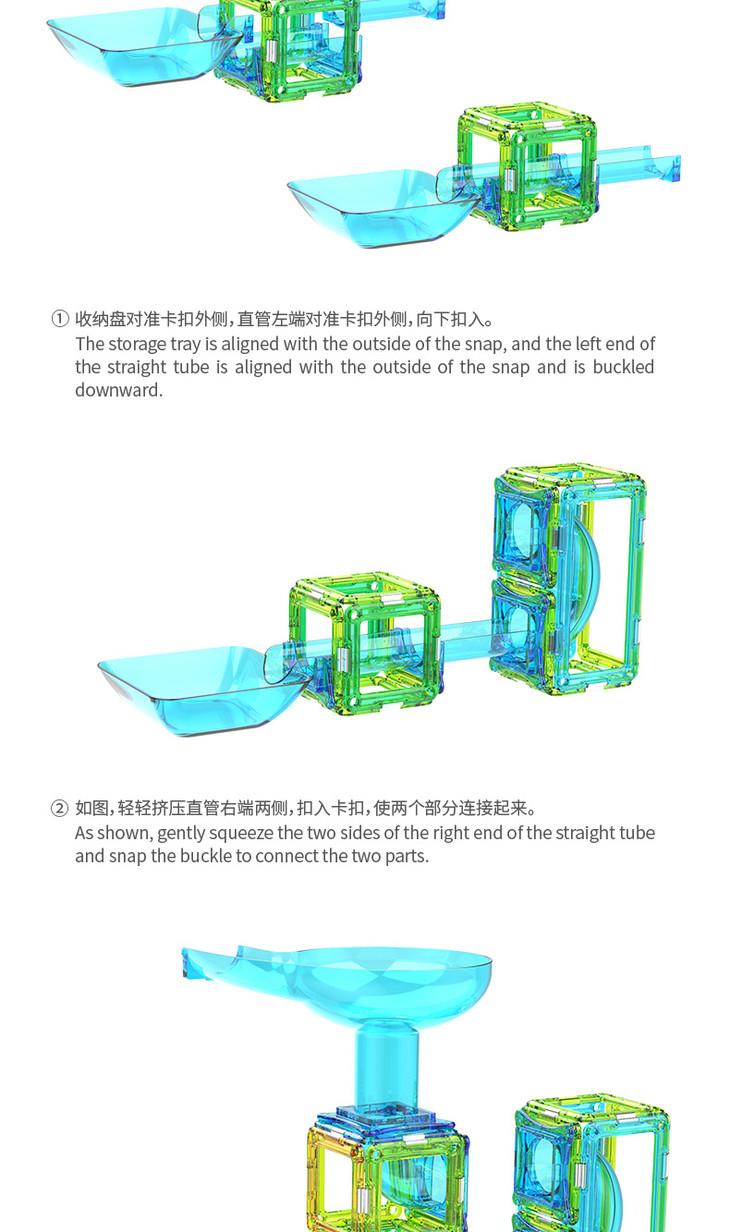 ① 收纳盘对准卡扣外侧，直管左端对准卡扣外侧，向下扣入。
The storage tray is aligned with the outside of the snap, and the left end of the straight tube is aligned with the outside of the snap and is buckled downward.

② 如图，轻轻挤压直管右端两侧，扣入卡扣，使两个部分连接起来。
As shown, gently squeeze the two sides of the right end of the straight tube and snap the buckle to connect the two parts.