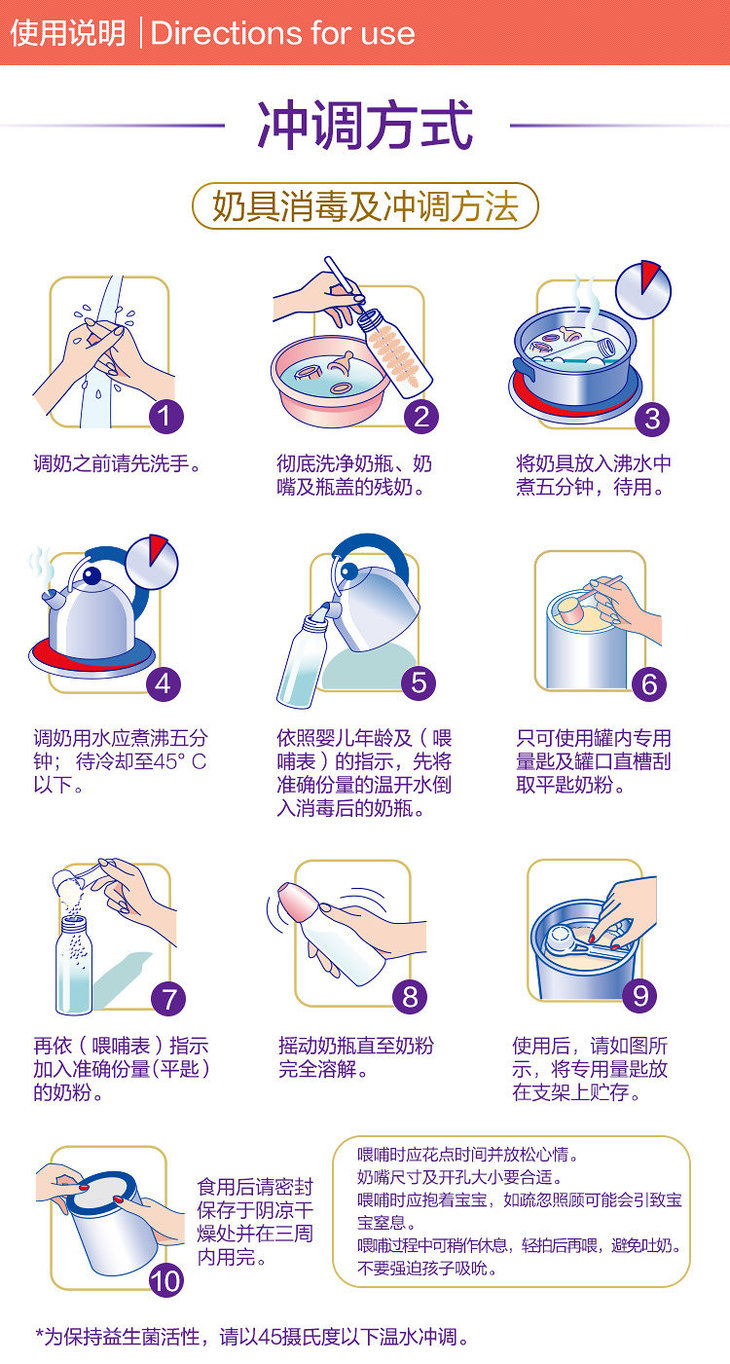 使用说明 | Directions for use

冲调方式

奶具消毒及冲调方法

1
调奶之前请先洗手。

2
彻底洗净奶瓶、奶嘴及瓶盖的残奶。

3
将奶具放入沸水中煮五分钟，待用。

4
调奶用水应煮沸五分钟；待冷却至45° C以下。

5
依照婴儿年龄及（喂哺表）的指示，先将准确份量的温开水倒入消毒后的奶瓶。

6
只可使用罐内专用量匙及罐口直槽刮取平匙奶粉。

7
再依（喂哺表）指示加入准确份量（平匙）的奶粉。

8
摇动奶瓶直至奶粉完全溶解。

9
使用后，请如图所示，将专用量匙放在支架上贮存。

10
食用后请密封保存于阴凉干燥处并在三周内用完。

喂哺时应花点时间并放松心情。
奶嘴尺寸及开孔大小要合适。
喂哺时应抱着宝宝，如疏忽照顾可能会引致宝宝窒息。
喂哺过程中可稍作休息，轻拍后再喂，避免吐奶。
不要强迫孩子吸吮。

*为保持益生菌活性，请以45摄氏度以下温水冲调。