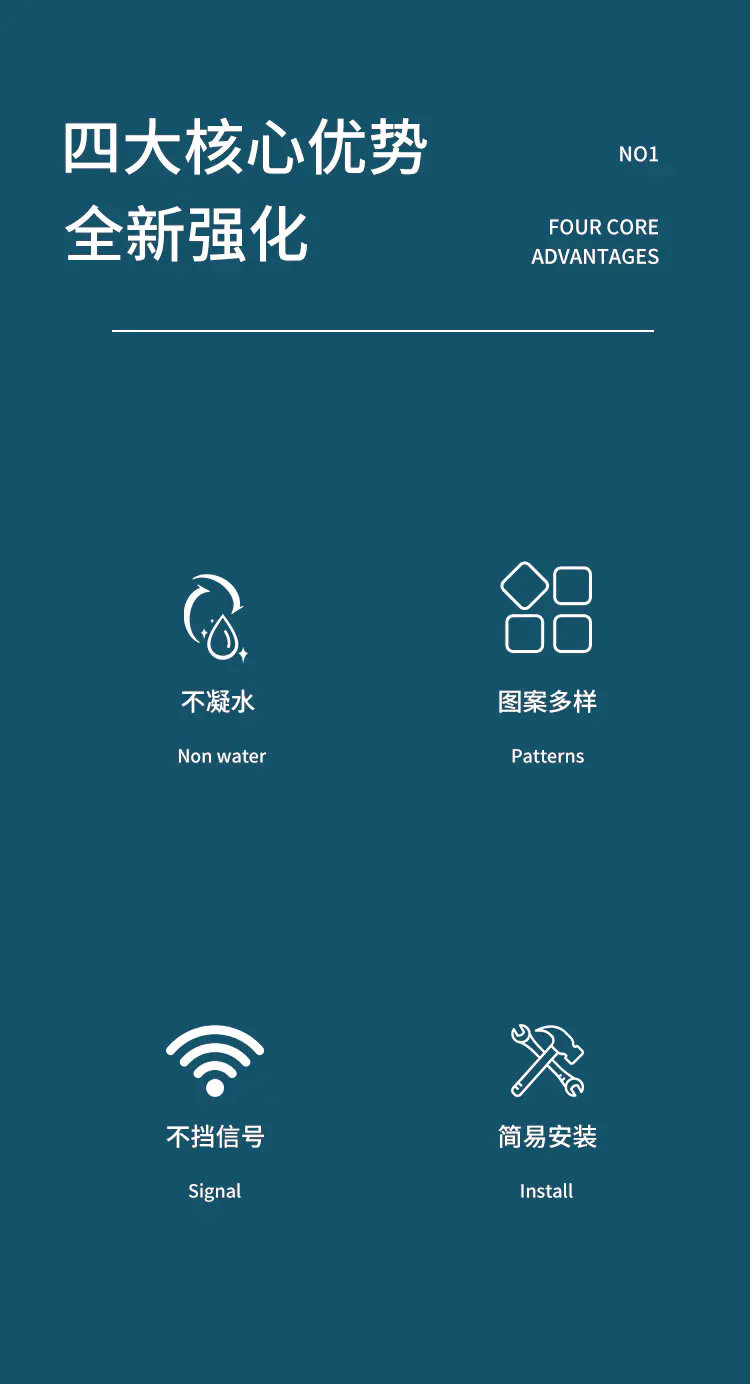 四大核心优势
全新强化

NO1

FOUR CORE
ADVANTAGES

不凝水
Non water

图案多样
Patterns

不挡信号
Signal

简易安装
Install