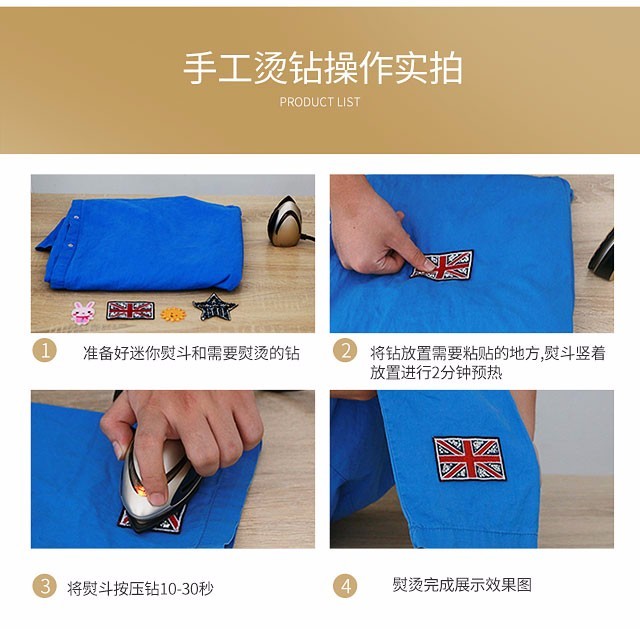 手工烫钻操作实拍

PRODUCT LIST

1 准备好迷你熨斗和需要熨烫的钻

2 将钻放置需要粘贴的地方,熨斗竖着放置进行2分钟预热

3 将熨斗按压钻10-30秒

4 熨烫完成展示效果图