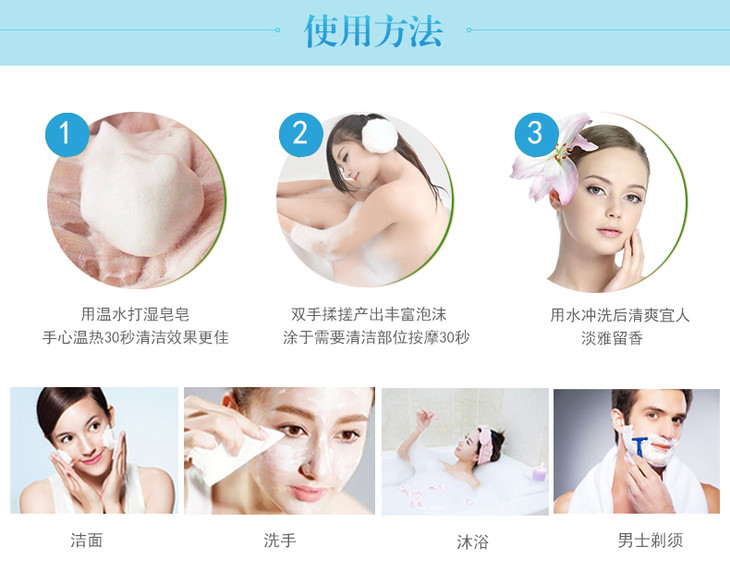 使用方法

1

用温水打湿皂皂
手心温热30秒清洁效果更佳

2

双手揉搓产出丰富泡沫
涂于需要清洁部位按摩30秒

3

用水冲洗后清爽宜人
淡雅留香

洁面

洗手

沐浴

男士剃须