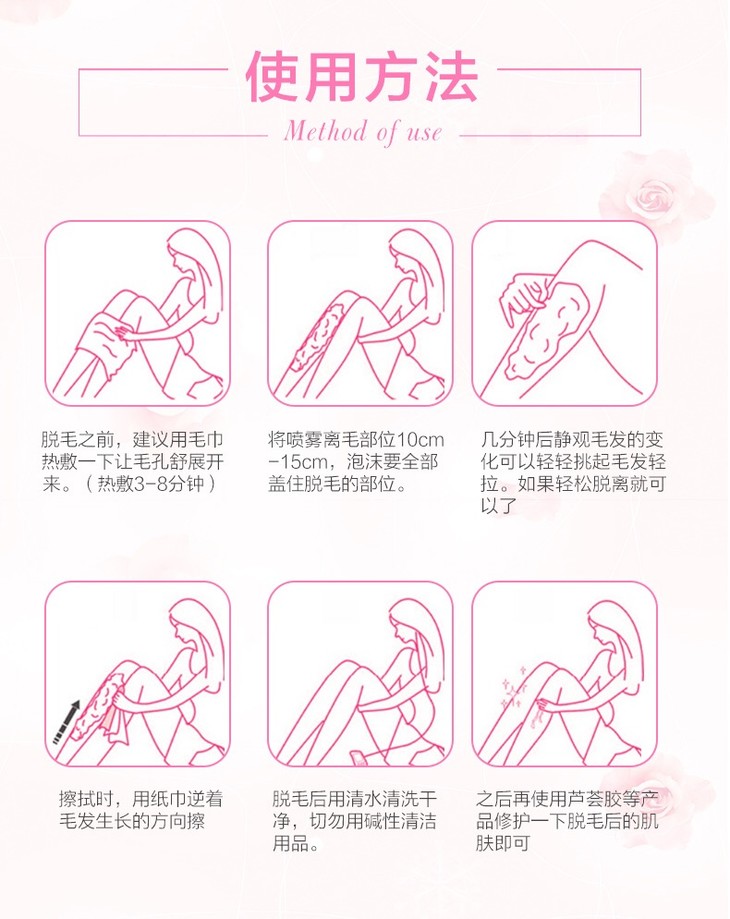 使用方法

Method of use

脱毛之前，建议用毛巾热敷一下让毛孔舒展开来。（热敷3-8分钟）

将喷雾离毛部位10cm-15cm，泡沫要全部盖住脱毛的部位。

几分钟后静观毛发的变化可以轻轻挑起毛发轻拉。如果轻松脱离就可以了

擦拭时，用纸巾逆着毛发生长的方向擦

脱毛后用清水清洗干净，切勿用碱性清洁用品。

之后再使用芦荟胶等产品修护一下脱毛后的肌肤即可