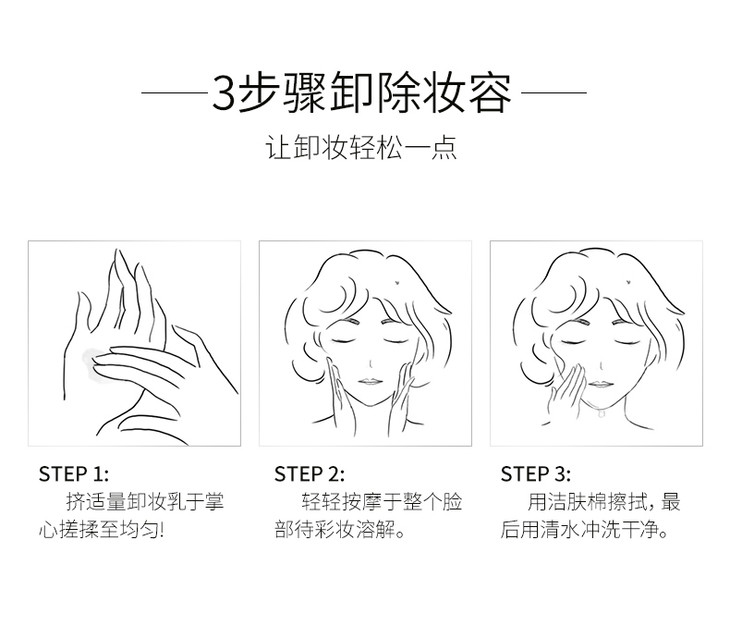 3步骤卸除妆容

让卸妆轻松一点

STEP 1:
挤适量卸妆乳于掌心搓揉至均匀!

STEP 2:
轻轻按摩于整个脸部待彩妆溶解。

STEP 3:
用洁肤棉擦拭，最后用清水冲洗干净。