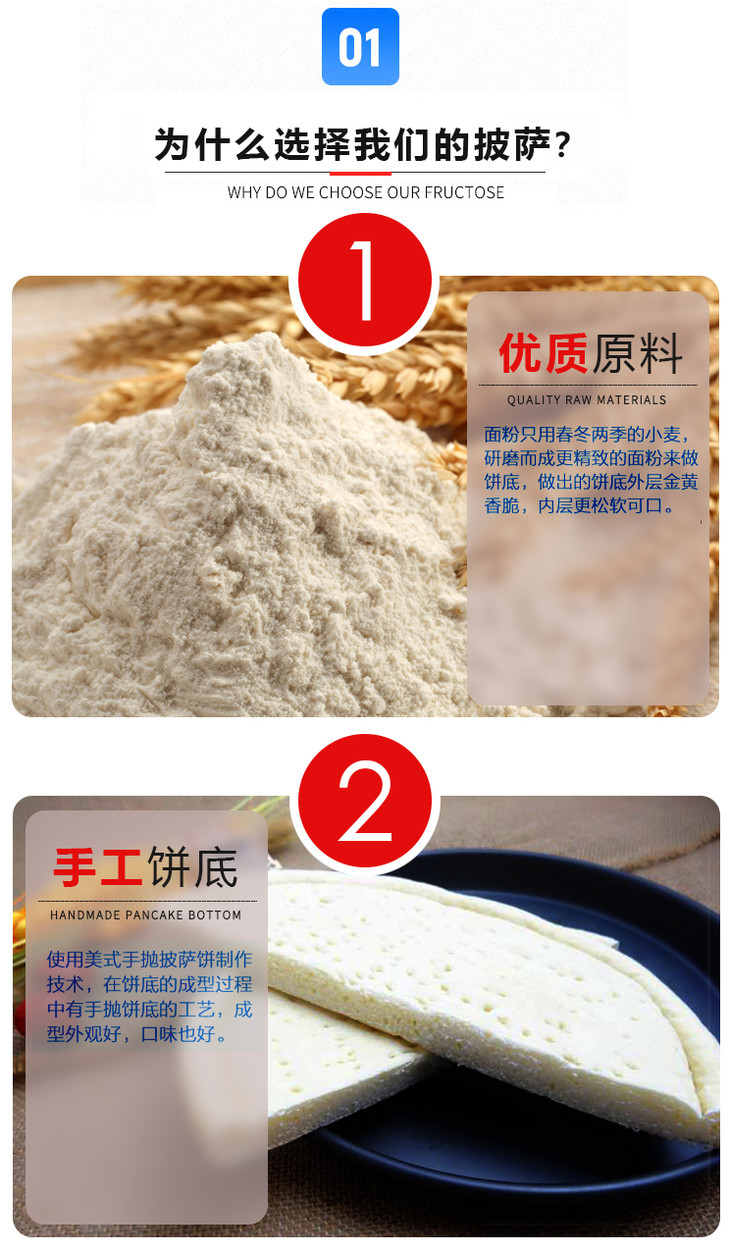 01

为什么选择我们的披萨？

WHY DO WE CHOOSE OUR FRUCTOSE

1

优质原料

QUALITY RAW MATERIALS

面粉只用春冬两季的小麦，研磨而成更精致的面粉来做饼底，做出的饼底外层金黄香脆，内层更松软可口。

2

手工饼底

HANDMADE PANCAKE BOTTOM

使用美式手抛披萨饼制作技术，在饼底的成型过程中有手抛饼底的工艺，成型外观好，口味也好。