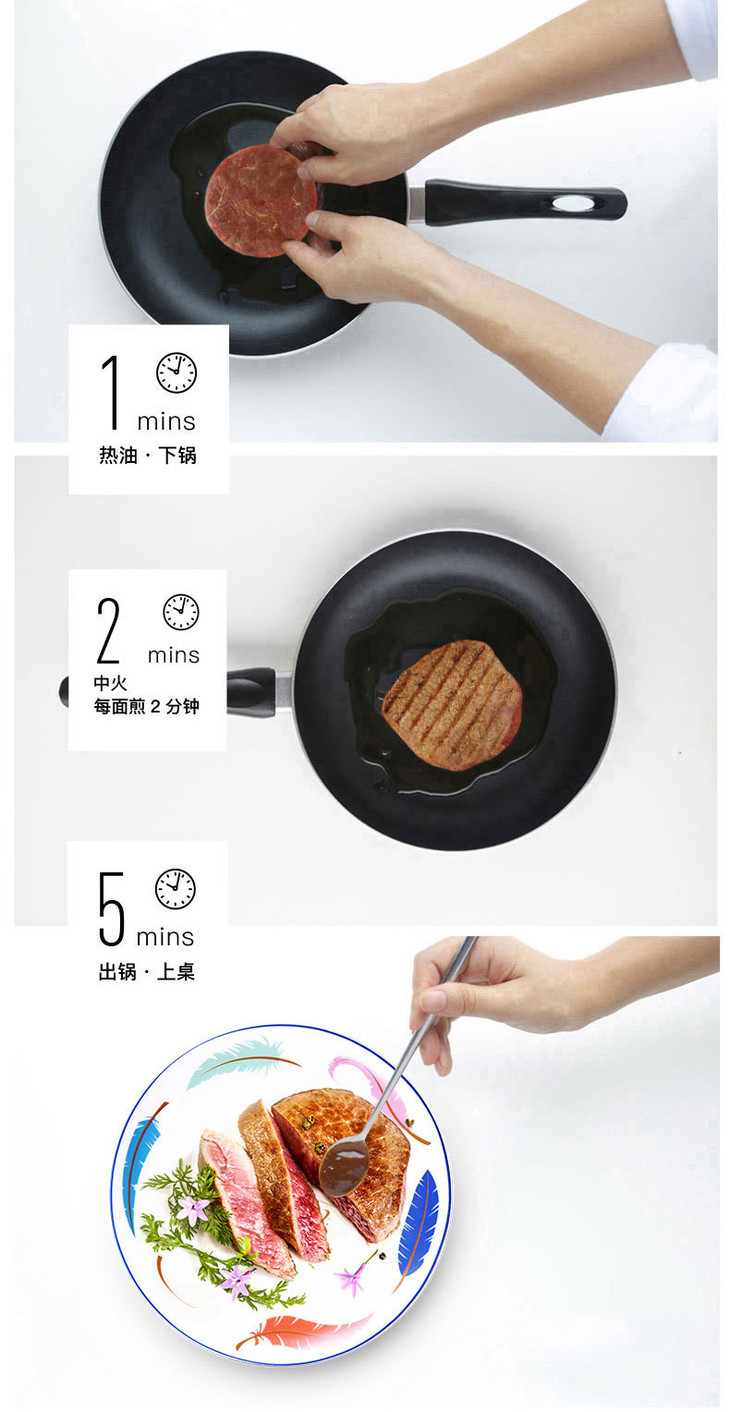 1 mins
热油 · 下锅

2 mins
中火
每面煎 2 分钟

5 mins
出锅 · 上桌