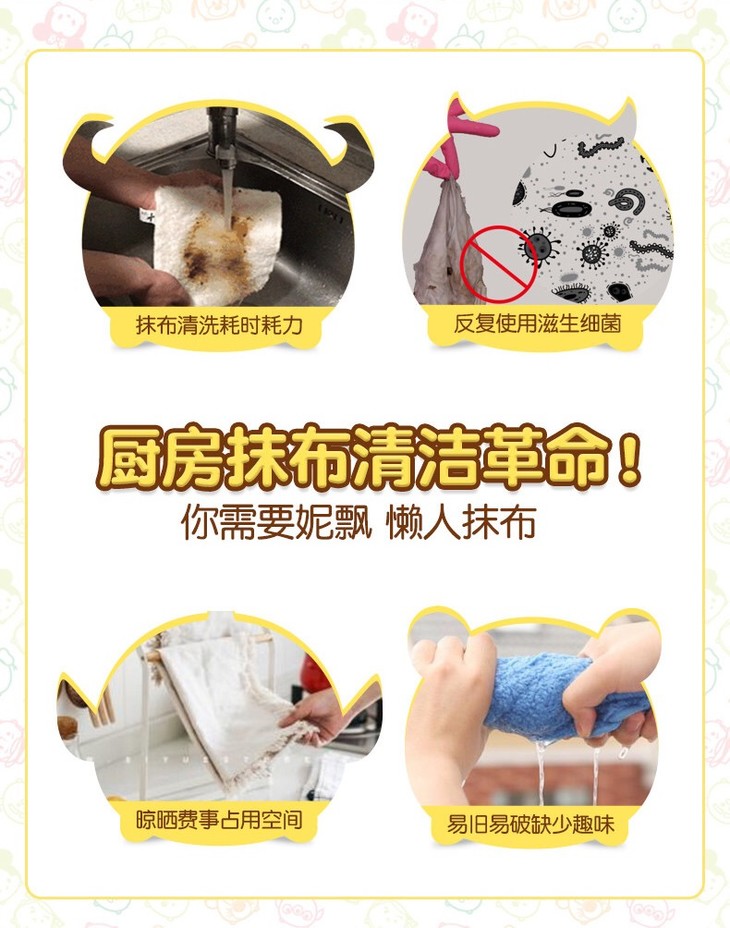 抹布清洗耗时耗力

反复使用滋生细菌

厨房抹布清洁革命！

你需要妮飘 懒人抹布

晾晒费事占用空间

易旧易破缺少趣味