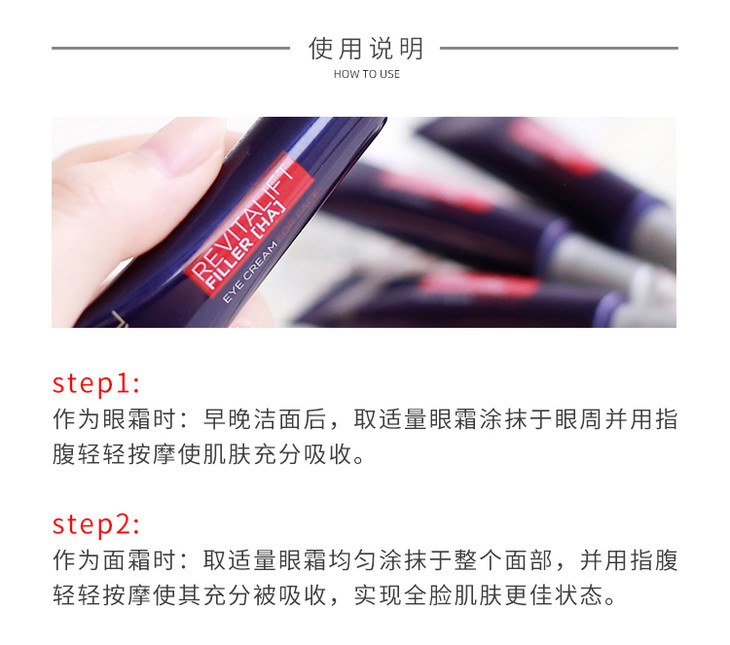 使用说明
HOW TO USE

REVITALIFT
FILLER [HA]
EYE CREAM FOR FACE

step1:
作为眼霜时：早晚洁面后，取适量眼霜涂抹于眼周并用指腹轻轻按摩使肌肤充分吸收。

step2:
作为面霜时：取适量眼霜均匀涂抹于整个面部，并用指腹轻轻按摩使其充分被吸收，实现全脸肌肤更佳状态。