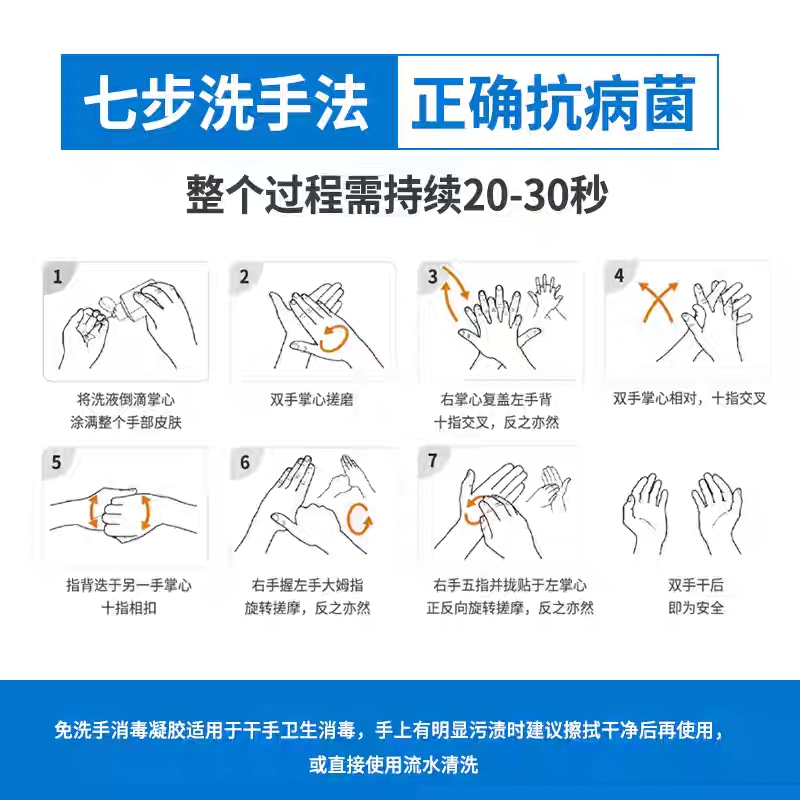 七步洗手法 正确抗病菌

整个过程需持续20-30秒

1
将洗液倒滴掌心
涂满整个手部皮肤

2
双手掌心搓磨

3
右掌心复盖左手背
十指交叉，反之亦然

4
双手掌心相对，十指交叉

5
指背迭于另一手掌心
十指相扣

6
右手握左手大姆指
旋转搓摩，反之亦然

7
右手五指并拢贴于左掌心
正反向旋转搓摩，反之亦然

双手干后
即为安全

免洗手消毒凝胶适用于干手卫生消毒，手上有明显污渍时建议擦拭干净后再使用，或直接使用流水清洗