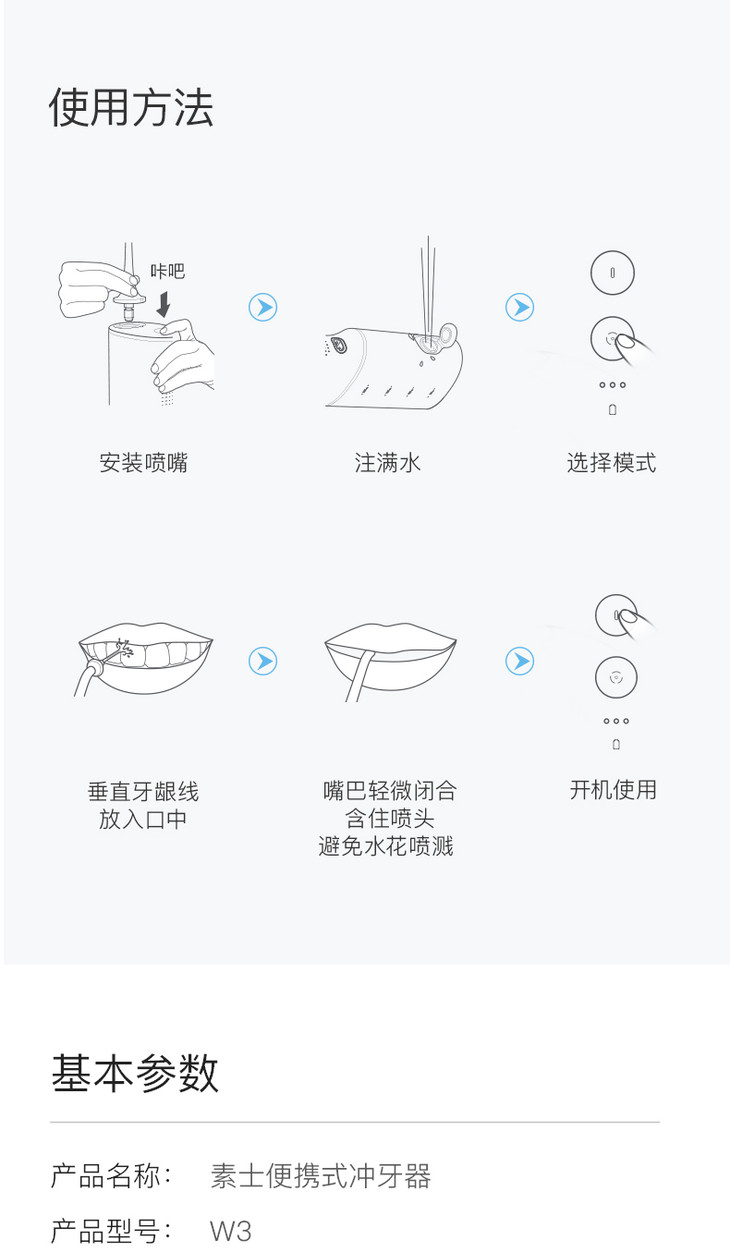 使用方法

咔吧

安装喷嘴

注满水

选择模式

垂直牙龈线
放入口中

嘴巴轻微闭合
含住喷头
避免水花喷溅

开机使用

基本参数

产品名称： 素士便携式冲牙器

产品型号： W3