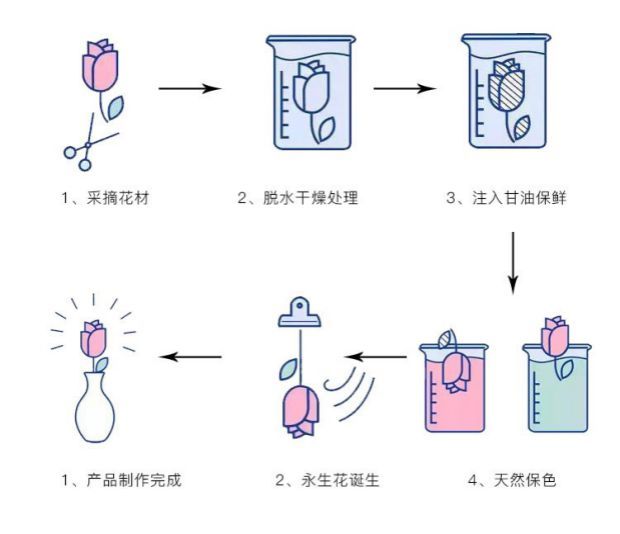 1、采摘花材

2、脱水干燥处理

3、注入甘油保鲜

4、天然保色

2、永生花诞生

1、产品制作完成