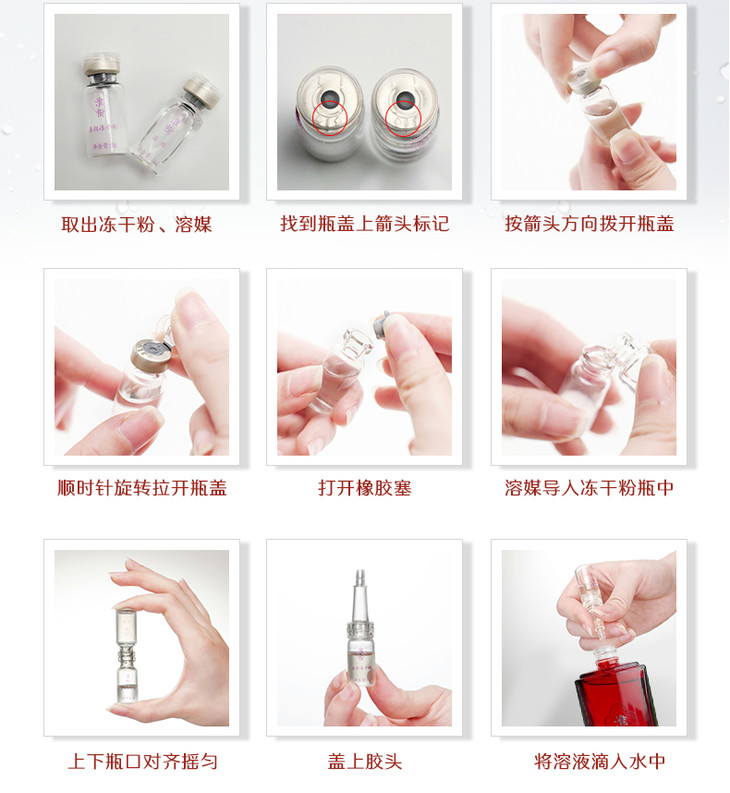 取出冻干粉、溶媒

找到瓶盖上箭头标记

按箭头方向拨开瓶盖

顺时针旋转拉开瓶盖

打开橡胶塞

溶媒导入冻干粉瓶中

上下瓶口对齐摇匀

盖上胶头

将溶液滴入水中