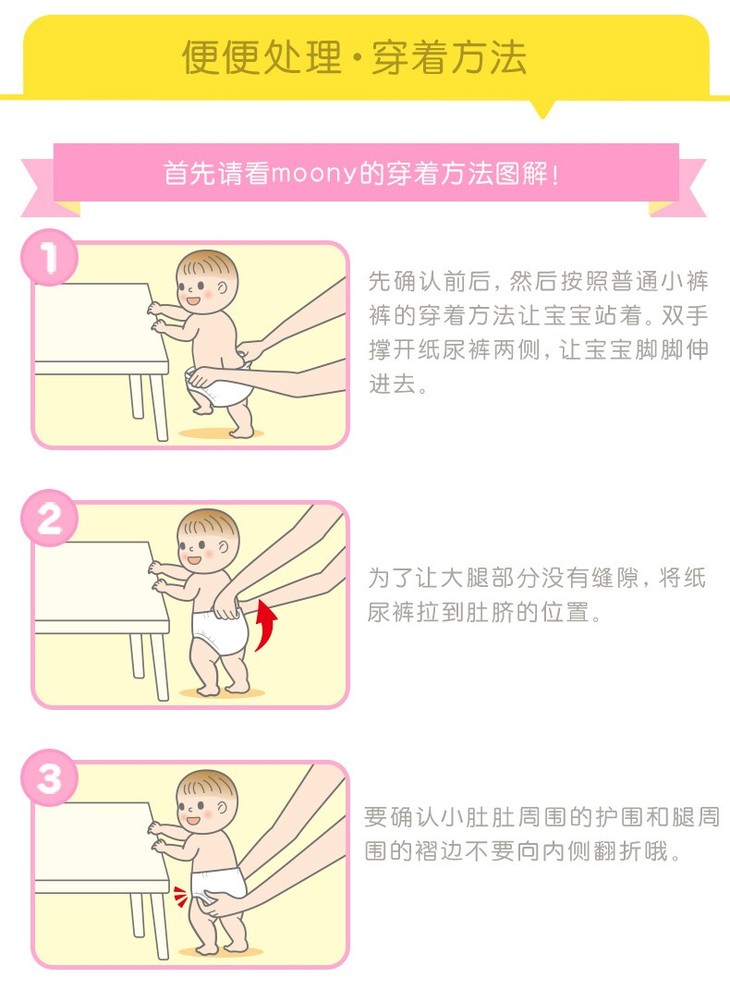 便便处理·穿着方法

首先请看moony的穿着方法图解！

1

先确认前后，然后按照普通小裤裤的穿着方法让宝宝站着。双手撑开纸尿裤两侧，让宝宝脚脚伸进去。

2

为了让大腿部分没有缝隙，将纸尿裤拉到肚脐的位置。

3

要确认小肚肚周围的护围和腿周围的褶边不要向内侧翻折哦。