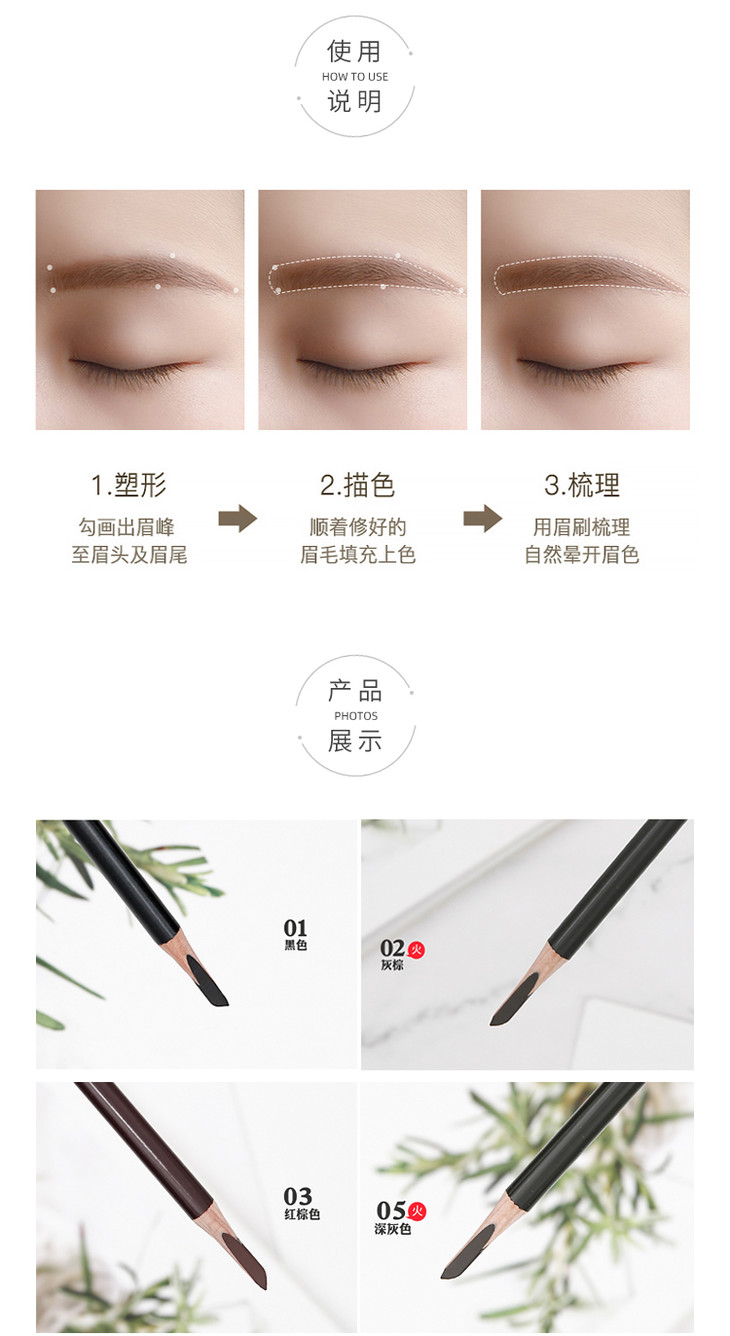 使用
HOW TO USE
说明

1.塑形
勾画出眉峰
至眉头及眉尾

2.描色
顺着修好的
眉毛填充上色

3.梳理
用眉刷梳理
自然晕开眉色

产品
PHOTOS
展示

01
黑色

02 火
灰棕

03
红棕色

05 火
深灰色