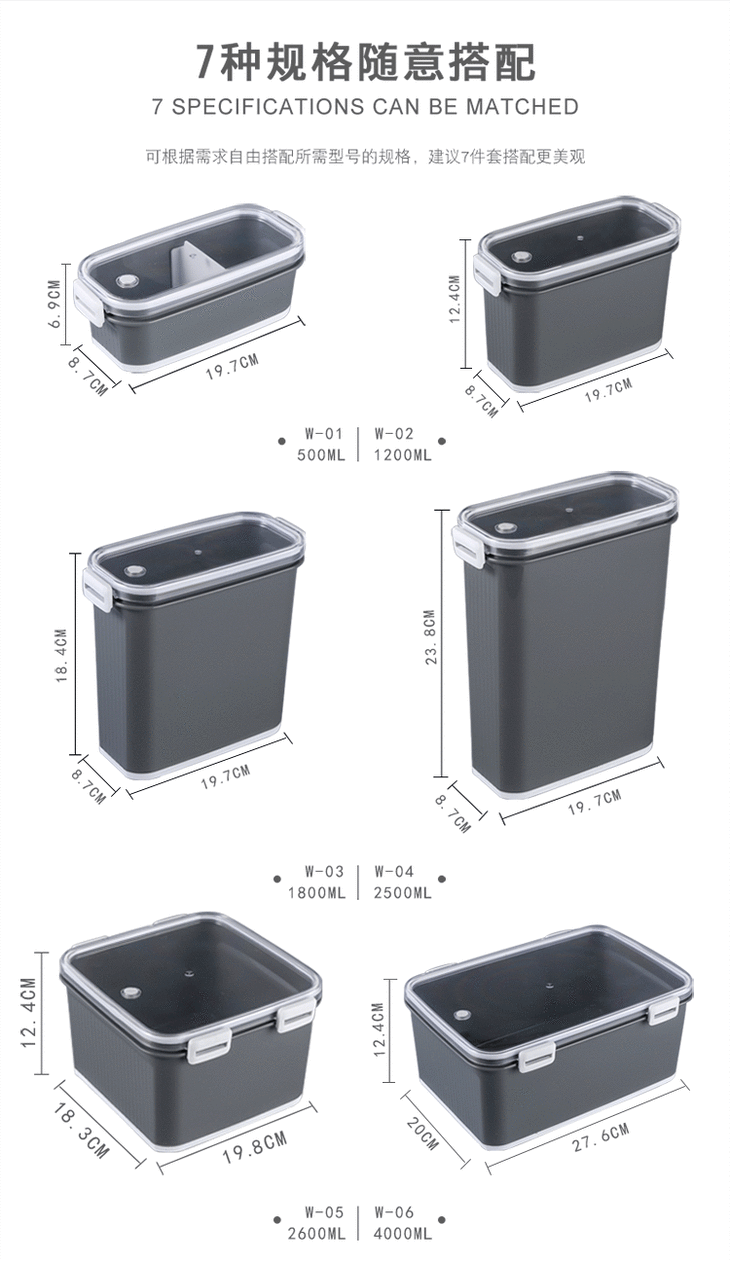 7种规格随意搭配

7 SPECIFICATIONS CAN BE MATCHED

可根据需求自由搭配所需型号的规格，建议7件套搭配更美观

6.9CM
8.7CM
19.7CM

12.4CM
8.7CM
19.7CM

W-01
500ML
W-02
1200ML

18.4CM
8.7CM
19.7CM

23.8CM
8.7CM
19.7CM

W-03
1800ML
W-04
2500ML

12.4CM
18.3CM
19.8CM

12.4CM
20CM
27.6CM

W-05
2600ML
W-06
4000ML