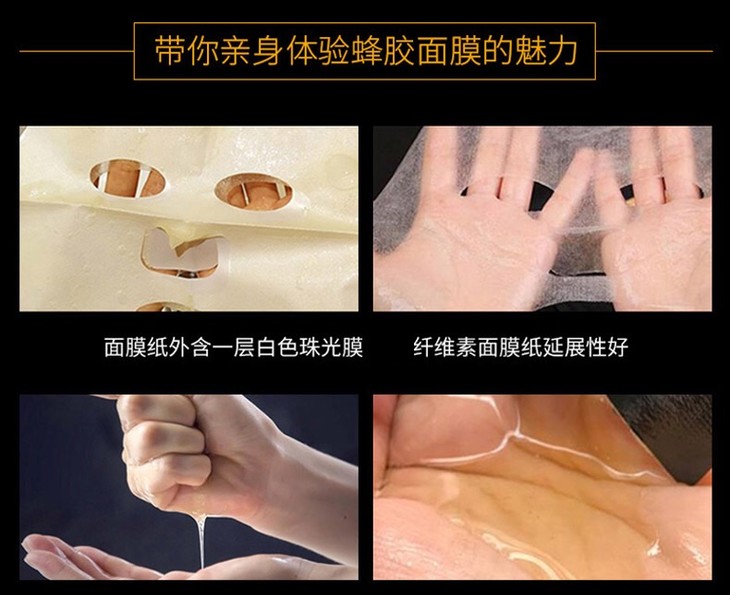 带你亲身体验蜂胶面膜的魅力

面膜纸外含一层白色珠光膜

纤维素面膜纸延展性好