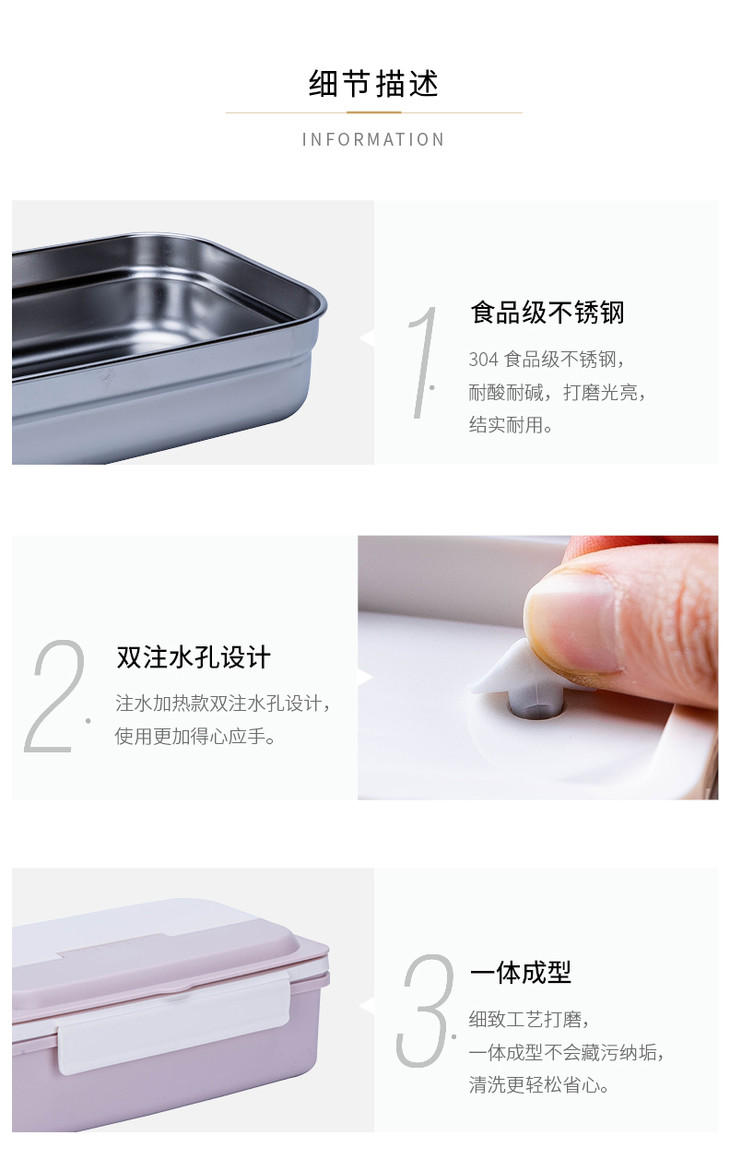 细节描述

INFORMATION

1.

食品级不锈钢

304 食品级不锈钢，耐酸耐碱，打磨光亮，结实耐用。

2.

双注水孔设计

注水加热款双注水孔设计，使用更加得心应手。

3.

一体成型

细致工艺打磨，一体成型不会藏污纳垢，清洗更轻松省心。