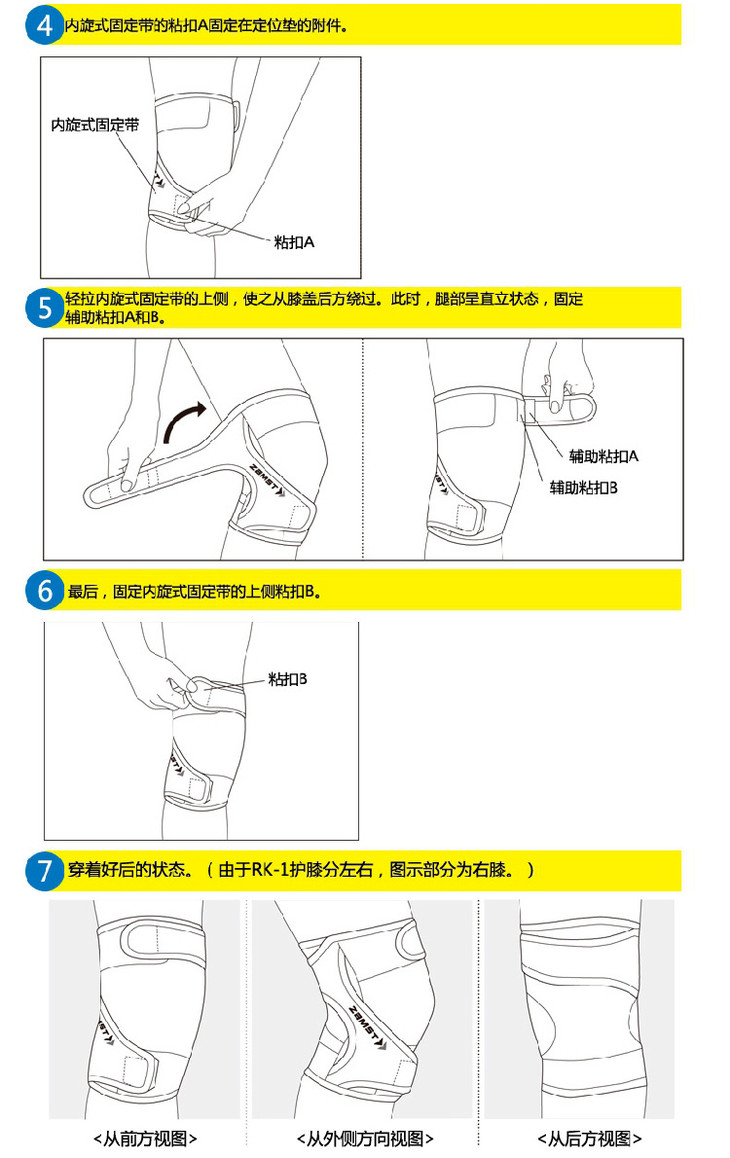 4 内旋式固定带的粘扣A固定在定位垫的附件。

内旋式固定带

粘扣A

5 轻拉内旋式固定带的上侧，使之从膝盖后方绕过。此时，腿部呈直立状态，固定辅助粘扣A和B。

ZAMST

辅助粘扣A

辅助粘扣B

6 最后，固定内旋式固定带的上侧粘扣B。

粘扣B

7 穿着好后的状态。（由于RK-1护膝分左右，图示部分为右膝。）

ZAMST

<从前方视图>

<从外侧方向视图>

<从后方视图>