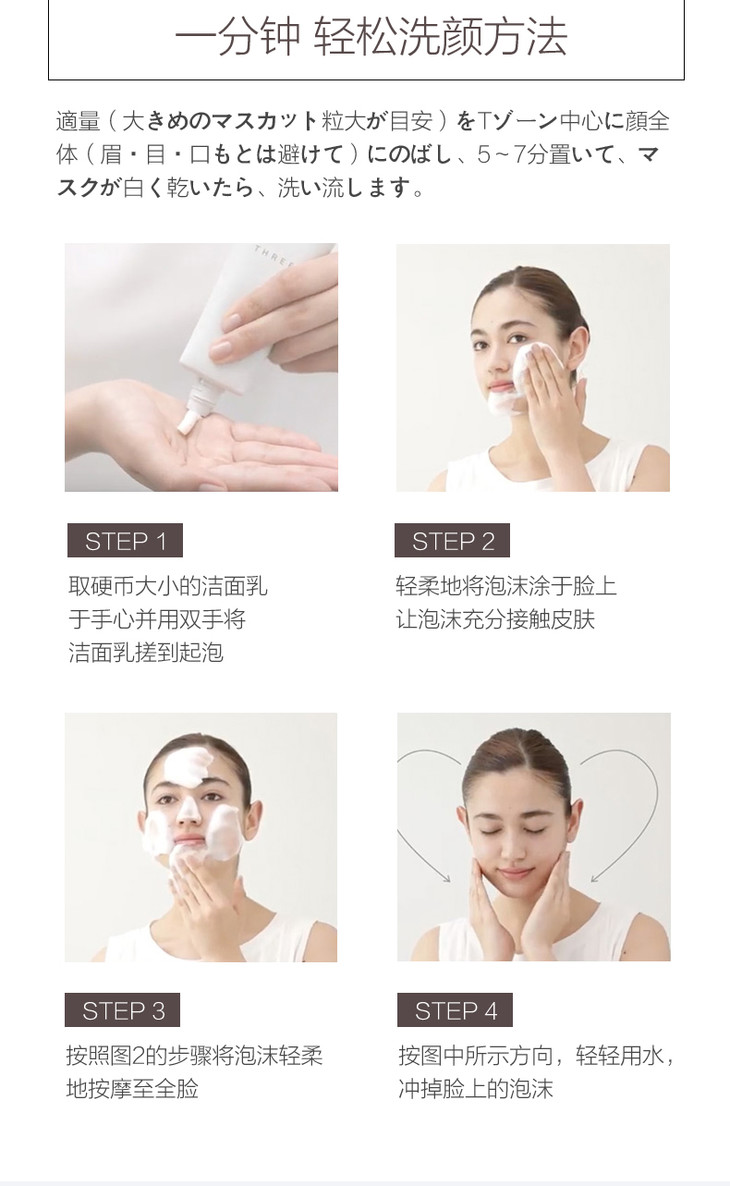 一分钟 轻松洗颜方法

適量（大きめのマスカット粒大が目安）をTゾーン中心に顔全体（眉・目・口もとは避けて）にのばし、5~7分置いて、マスクが白く乾いたら、洗い流します。

THREE

STEP 1
取硬币大小的洁面乳于手心并用双手将洁面乳搓到起泡

STEP 2
轻柔地将泡沫涂于脸上让泡沫充分接触皮肤

STEP 3
按照图2的步骤将泡沫轻柔地按摩至全脸

STEP 4
按图中所示方向，轻轻用水，冲掉脸上的泡沫