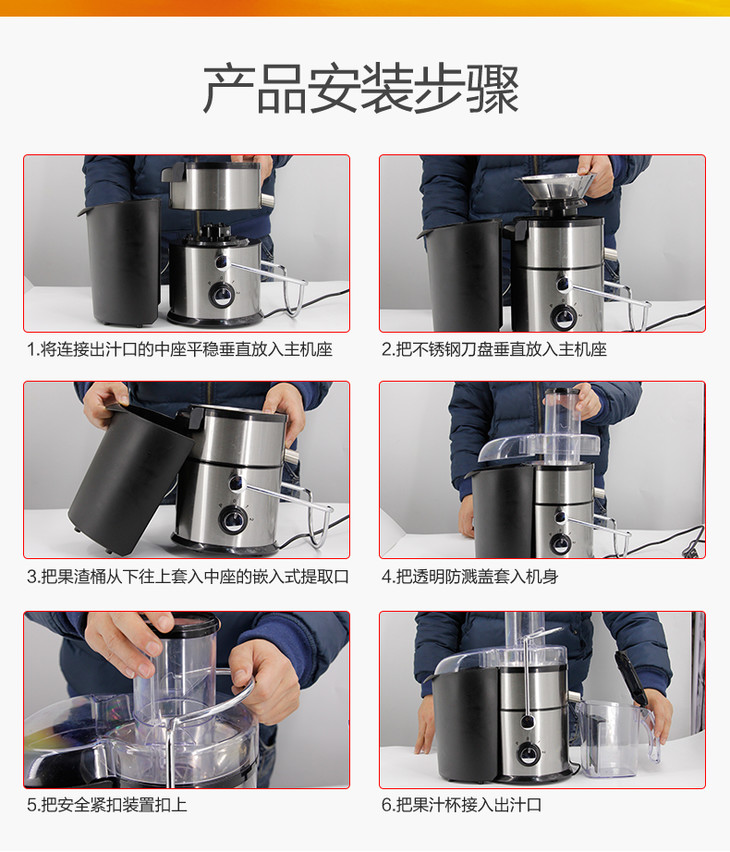 产品安装步骤

1.将连接出汁口的中座平稳垂直放入主机座

2.把不锈钢刀盘垂直放入主机座

3.把果渣桶从下往上套入中座的嵌入式提取口

4.把透明防溅盖套入机身

5.把安全紧扣装置扣上

6.把果汁杯接入出汁口