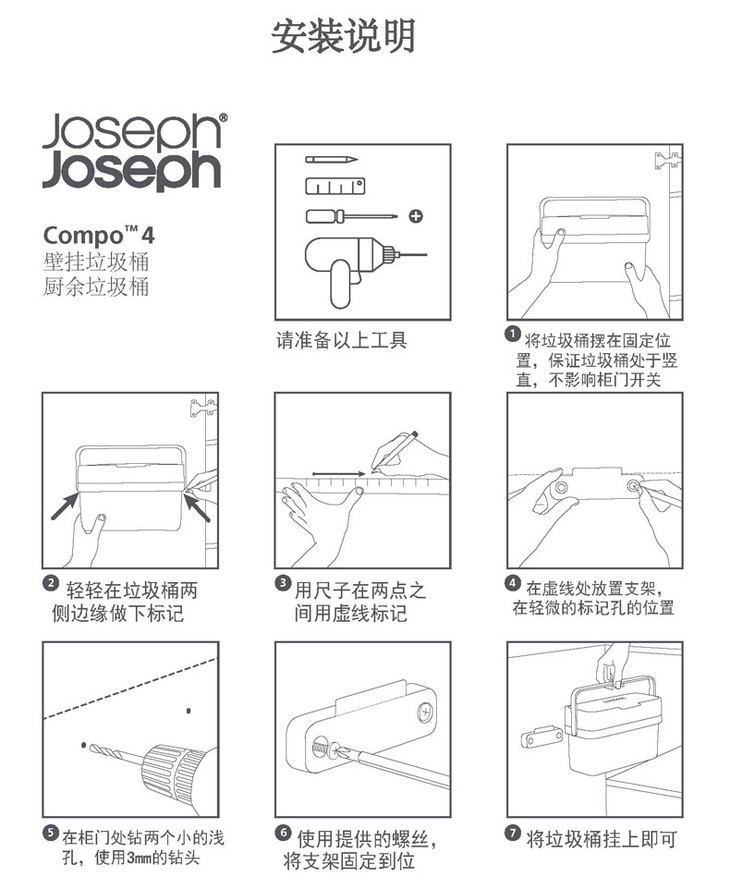 安装说明

Joseph®
Joseph

Compo™ 4
壁挂垃圾桶
厨余垃圾桶

请准备以上工具

1 将垃圾桶摆在固定位置，保证垃圾桶处于竖直，不影响柜门开关

2 轻轻在垃圾桶两侧边缘做下标记

3 用尺子在两点之间用虚线标记

4 在虚线处放置支架，在轻微的标记孔的位置

5 在柜门处钻两个小的浅孔，使用3mm的钻头

6 使用提供的螺丝，将支架固定到位

7 将垃圾桶挂上即可