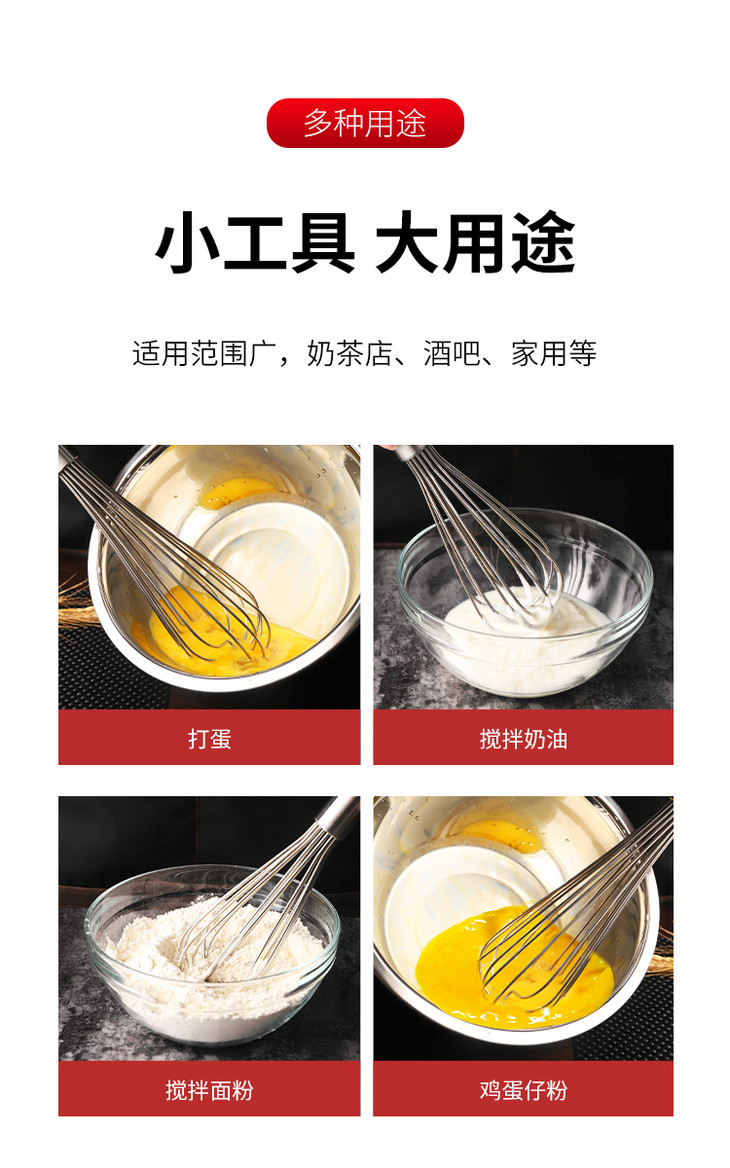 多种用途

小工具 大用途

适用范围广，奶茶店、酒吧、家用等

打蛋

搅拌奶油

搅拌面粉

鸡蛋仔粉