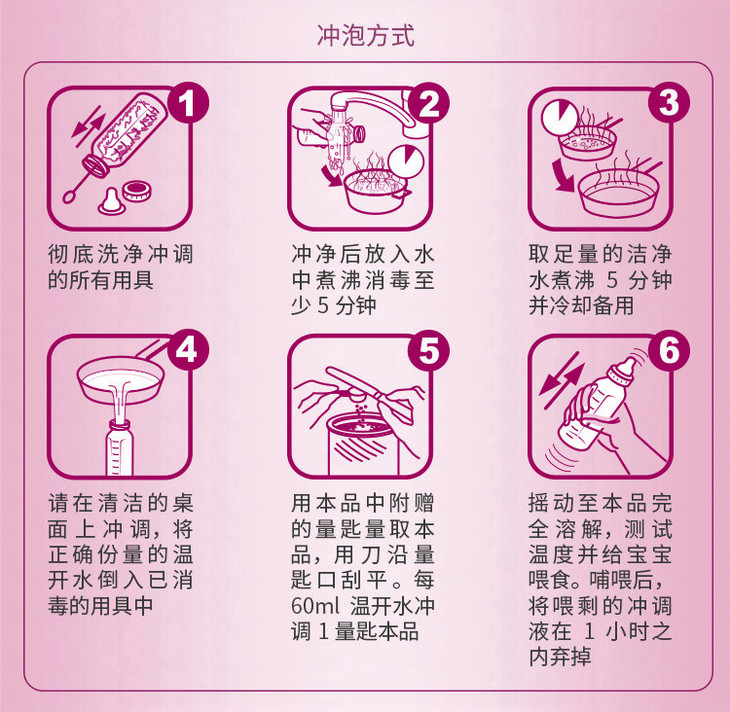 冲泡方式

1

彻底洗净冲调的所有用具

2

冲净后放入水中煮沸消毒至少 5 分钟

3

取足量的洁净水煮沸 5 分钟并冷却备用

4

请在清洁的桌面上冲调，将正确份量的温开水倒入已消毒的用具中

5

用本品中附赠的量匙量取本品，用刀沿量匙口刮平。每 60ml 温开水冲调 1 量匙本品

6

摇动至本品完全溶解，测试温度并给宝宝喂食。哺喂后，将喂剩的冲调液在 1 小时之内弃掉