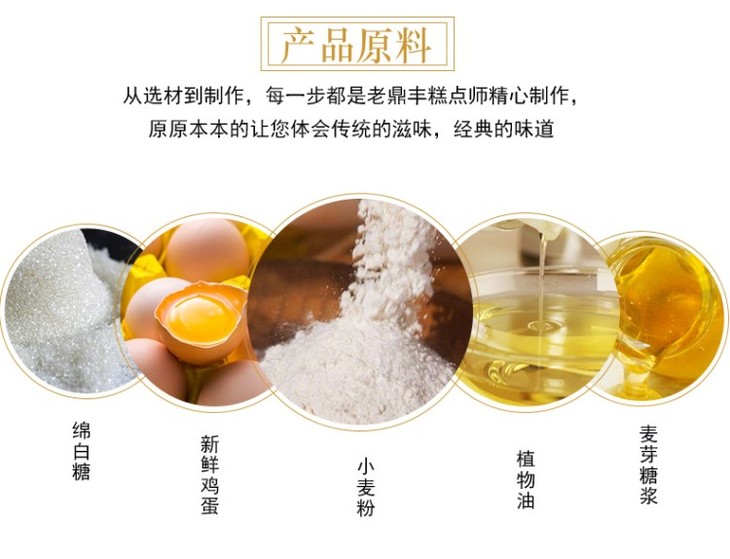 产品原料

从选材到制作，每一步都是老鼎丰糕点师精心制作，
原原本本的让您体会传统的滋味，经典的味道

绵白糖

新鲜鸡蛋

小麦粉

植物油

麦芽糖浆