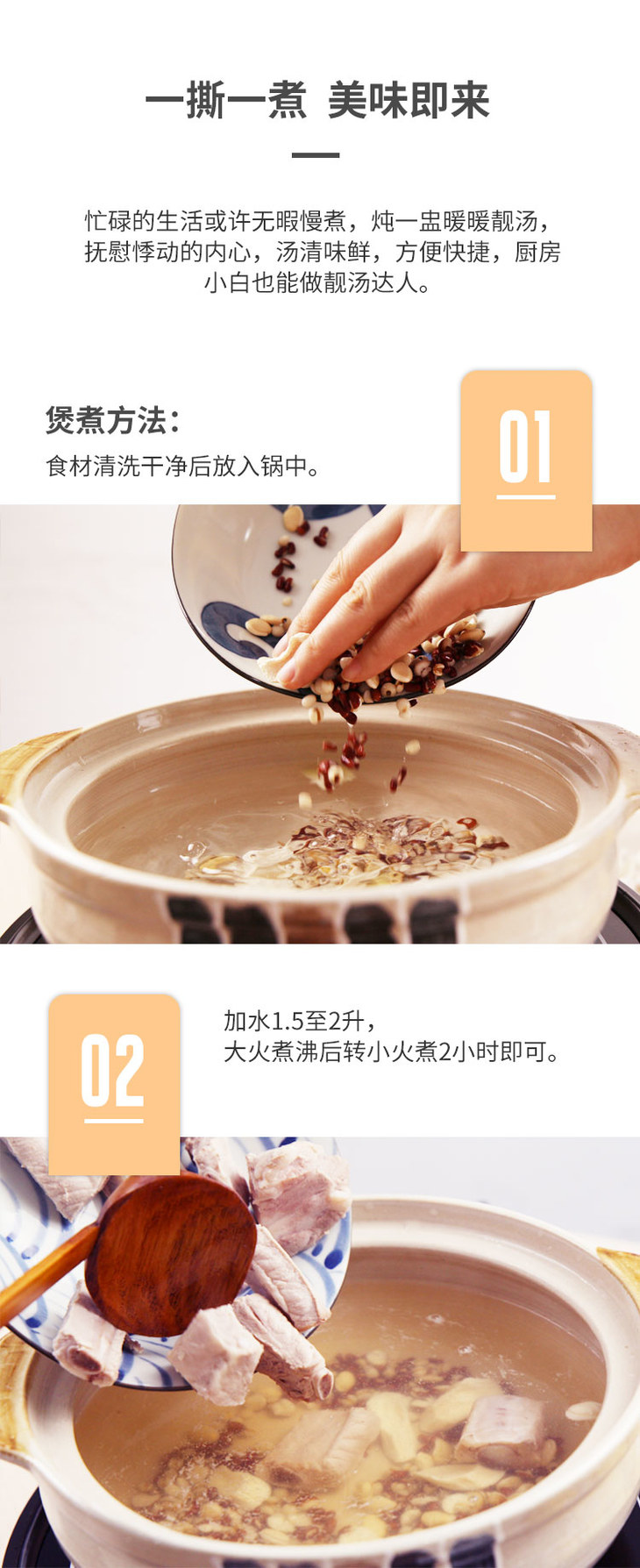 一撕一煮 美味即来

忙碌的生活或许无暇慢煮，炖一盅暖暖靓汤，抚慰悸动的内心，汤清味鲜，方便快捷，厨房小白也能做靓汤达人。

煲煮方法：
食材清洗干净后放入锅中。

01

02

加水1.5至2升，
大火煮沸后转小火煮2小时即可。