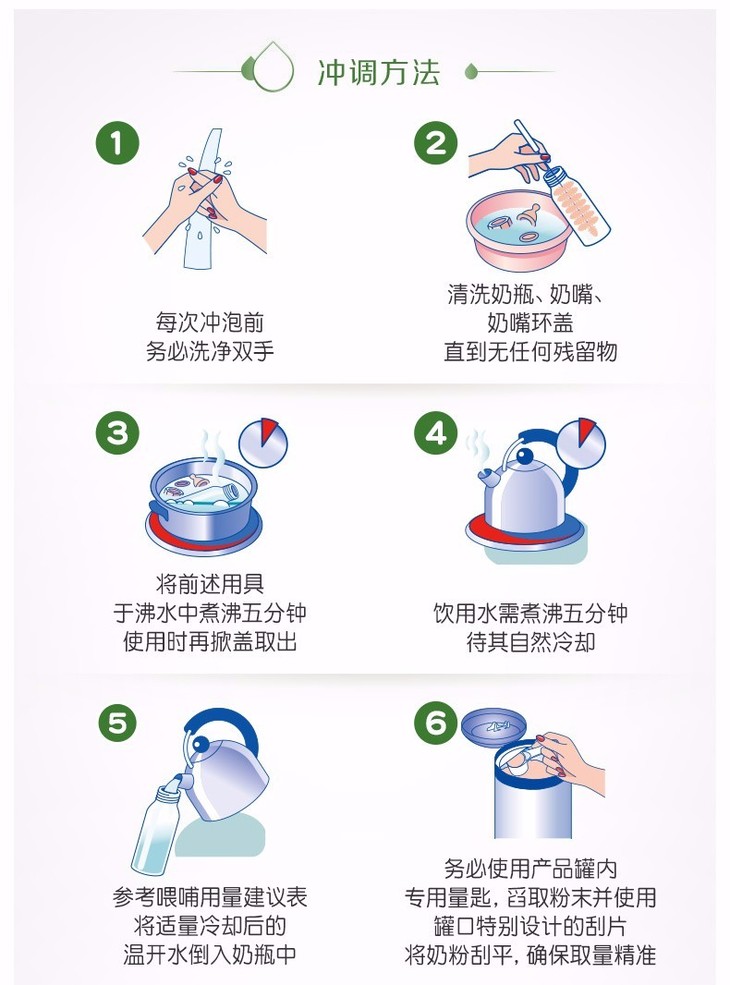 冲调方法

1
每次冲泡前
务必洗净双手

2
清洗奶瓶、奶嘴、
奶嘴环盖
直到无任何残留物

3
将前述用具
于沸水中煮沸五分钟
使用时再掀盖取出

4
饮用水需煮沸五分钟
待其自然冷却

5
参考喂哺用量建议表
将适量冷却后的
温开水倒入奶瓶中

6
务必使用产品罐内
专用量匙，舀取粉末并使用
罐口特别设计的刮片
将奶粉刮平，确保取量精准