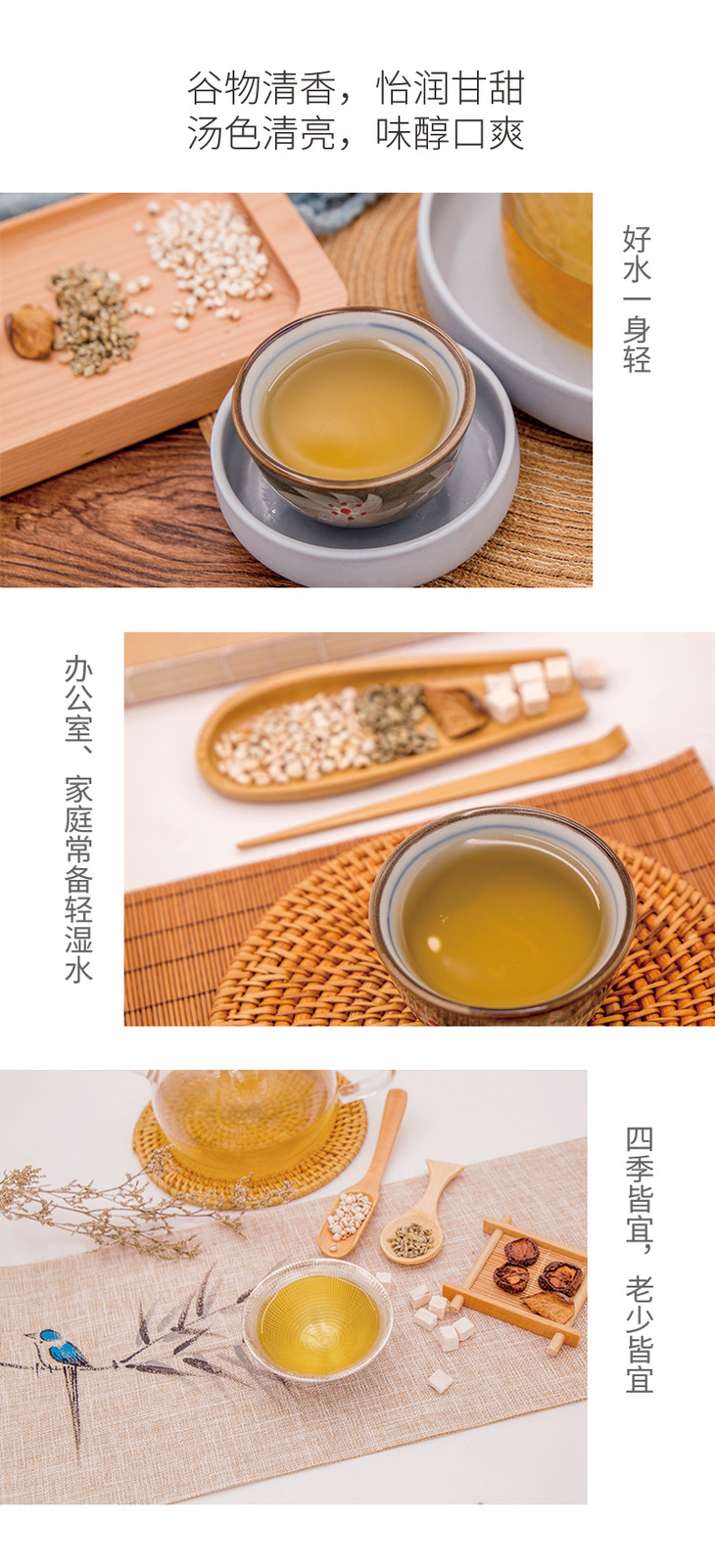 谷物清香，怡润甘甜
汤色清亮，味醇口爽

好水一身轻

办公室、家庭常备轻湿水

四季皆宜，老少皆宜