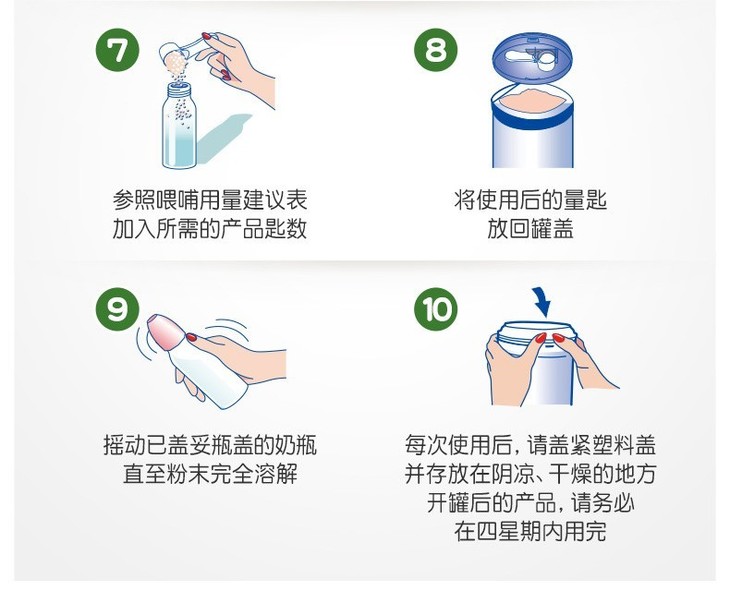 7

参照喂哺用量建议表
加入所需的产品匙数

8

将使用后的量匙
放回罐盖

9

摇动已盖妥瓶盖的奶瓶
直至粉末完全溶解

10

每次使用后，请盖紧塑料盖
并存放在阴凉、干燥的地方
开罐后的产品，请务必
在四星期内用完