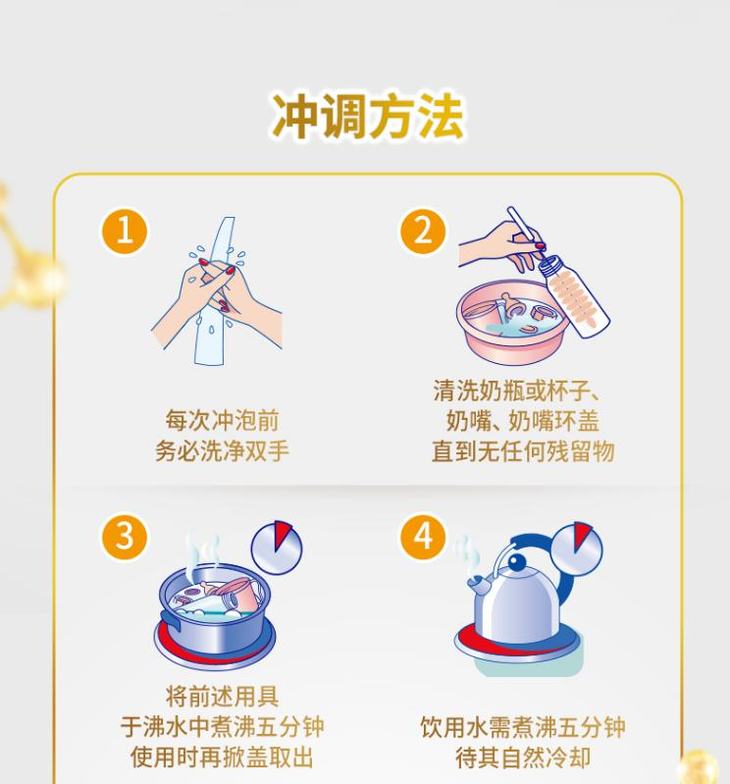 冲调方法

1
每次冲泡前
务必洗净双手

2
清洗奶瓶或杯子、
奶嘴、奶嘴环盖
直到无任何残留物

3
将前述用具
于沸水中煮沸五分钟
使用时再掀盖取出

4
饮用水需煮沸五分钟
待其自然冷却