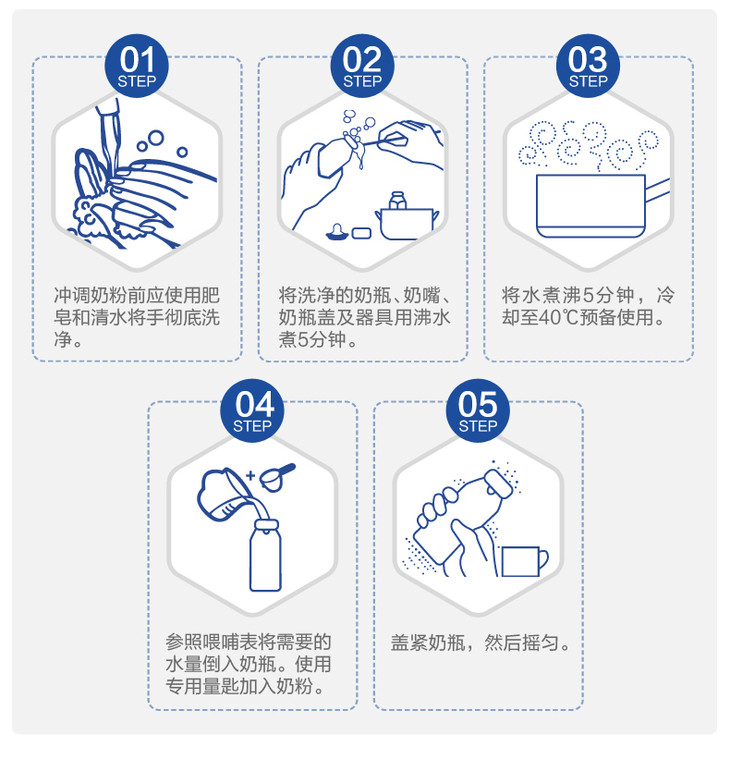 01
STEP

冲调奶粉前应使用肥皂和清水将手彻底洗净。

02
STEP

将洗净的奶瓶、奶嘴、奶瓶盖及器具用沸水煮5分钟。

03
STEP

将水煮沸5分钟，冷却至40℃预备使用。

04
STEP

参照喂哺表将需要的水量倒入奶瓶。使用专用量匙加入奶粉。

05
STEP

盖紧奶瓶，然后摇匀。