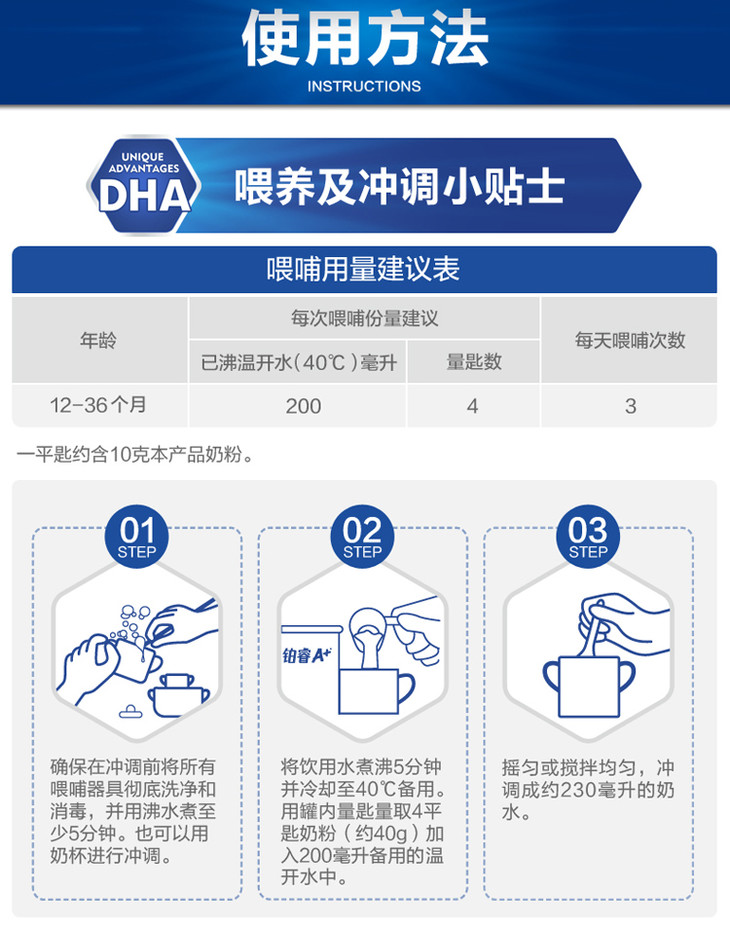 使用方法
INSTRUCTIONS

UNIQUE ADVANTAGES DHA

喂养及冲调小贴士

喂哺用量建议表

| 年龄 | 每次喂哺份量建议 | | 每天喂哺次数 |
|---|---|---|---|
| | 已沸温开水（40℃）毫升 | 量匙数 | |
| 12-36个月 | 200 | 4 | 3 |

一平匙约含10克本产品奶粉。

01 STEP
确保在冲调前将所有喂哺器具彻底洗净和消毒，并用沸水煮至少5分钟。也可以用奶杯进行冲调。

02 STEP
铂睿A+
将饮用水煮沸5分钟并冷却至40℃备用。用罐内量匙量取4平匙奶粉（约40g）加入200毫升备用的温开水中。

03 STEP
摇匀或搅拌均匀，冲调成约230毫升的奶水。