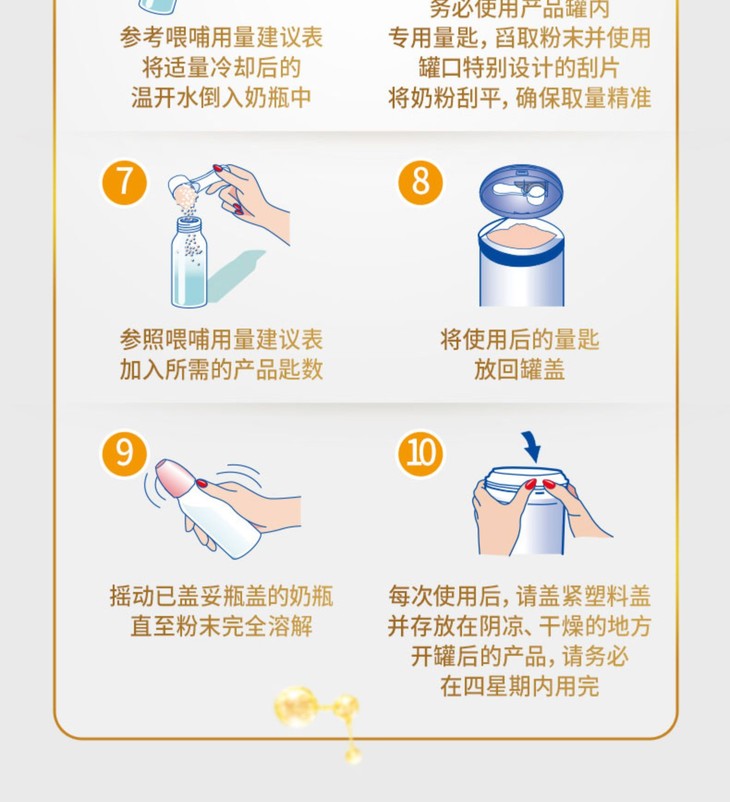 参考喂哺用量建议表
将适量冷却后的
温开水倒入奶瓶中

务必使用产品罐内
专用量匙，舀取粉末并使用
罐口特别设计的刮片
将奶粉刮平，确保取量精准

7

参照喂哺用量建议表
加入所需的产品匙数

8

将使用后的量匙
放回罐盖

9

摇动已盖妥瓶盖的奶瓶
直至粉末完全溶解

10

每次使用后，请盖紧塑料盖
并存放在阴凉、干燥的地方
开罐后的产品，请务必
在四星期内用完