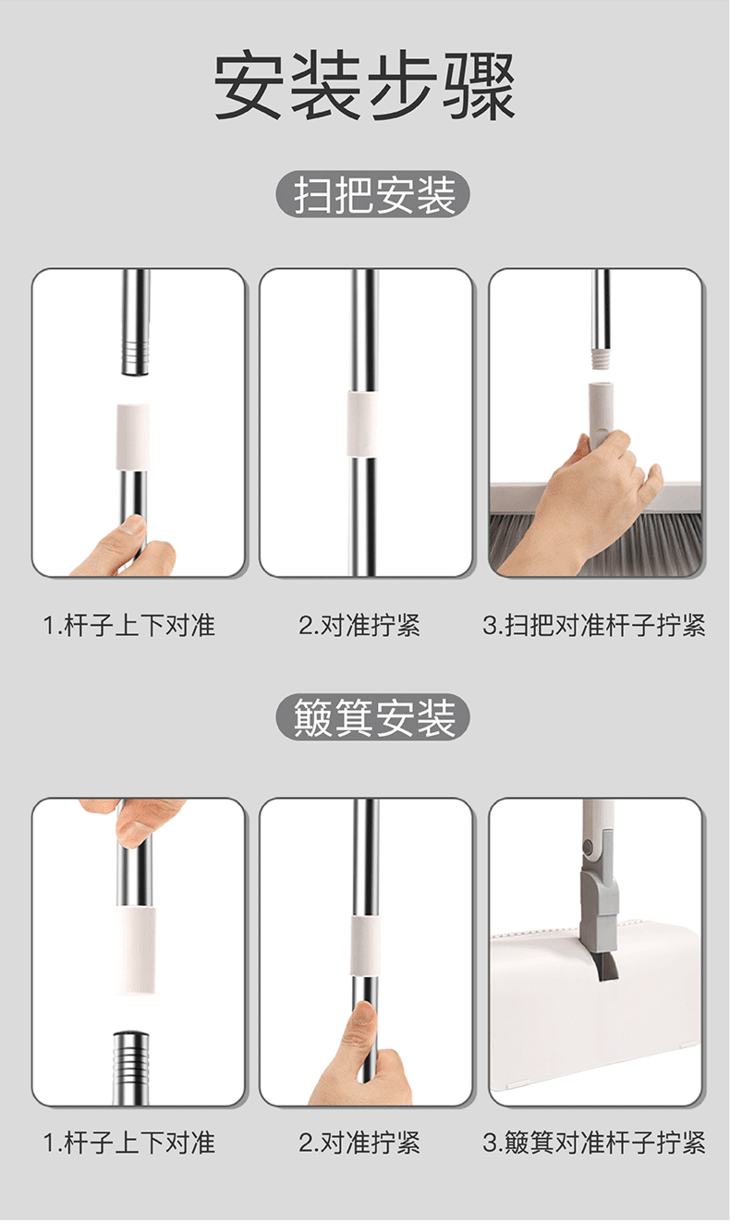 安装步骤

扫把安装

1.杆子上下对准

2.对准拧紧

3.扫把对准杆子拧紧

簸箕安装

1.杆子上下对准

2.对准拧紧

3.簸箕对准杆子拧紧