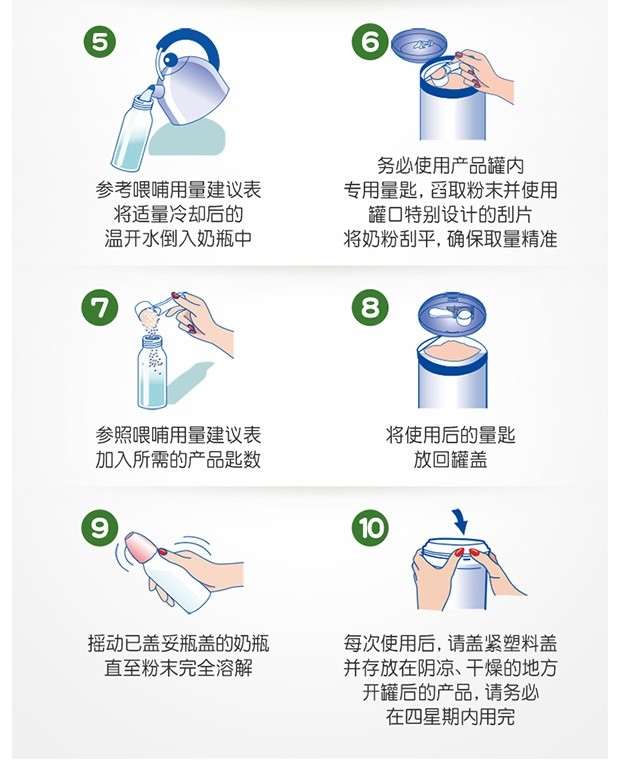 5

参考喂哺用量建议表
将适量冷却后的
温开水倒入奶瓶中

6

务必使用产品罐内
专用量匙，舀取粉末并使用
罐口特别设计的刮片
将奶粉刮平，确保取量精准

7

参照喂哺用量建议表
加入所需的产品匙数

8

将使用后的量匙
放回罐盖

9

摇动已盖妥瓶盖的奶瓶
直至粉末完全溶解

10

每次使用后，请盖紧塑料盖
并存放在阴凉、干燥的地方
开罐后的产品，请务必
在四星期内用完