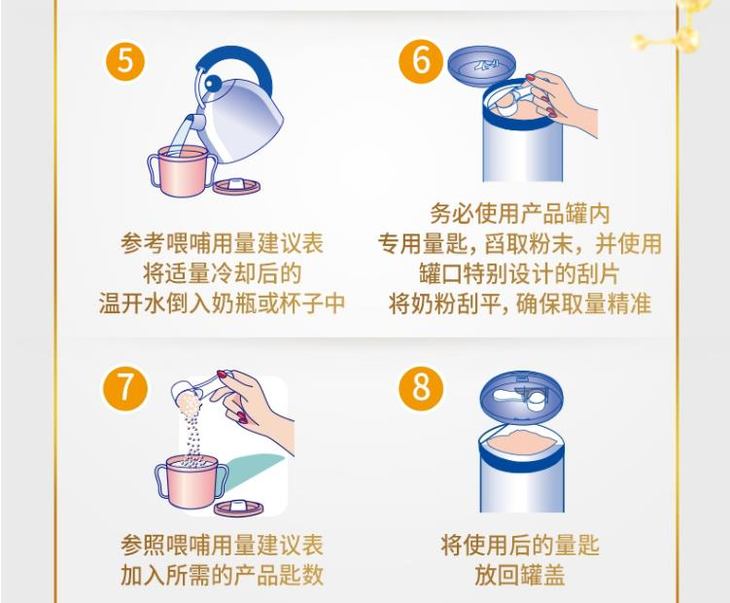 5

参考喂哺用量建议表
将适量冷却后的
温开水倒入奶瓶或杯子中

6

务必使用产品罐内
专用量匙，舀取粉末，并使用
罐口特别设计的刮片
将奶粉刮平，确保取量精准

7

参照喂哺用量建议表
加入所需的产品匙数

8

将使用后的量匙
放回罐盖