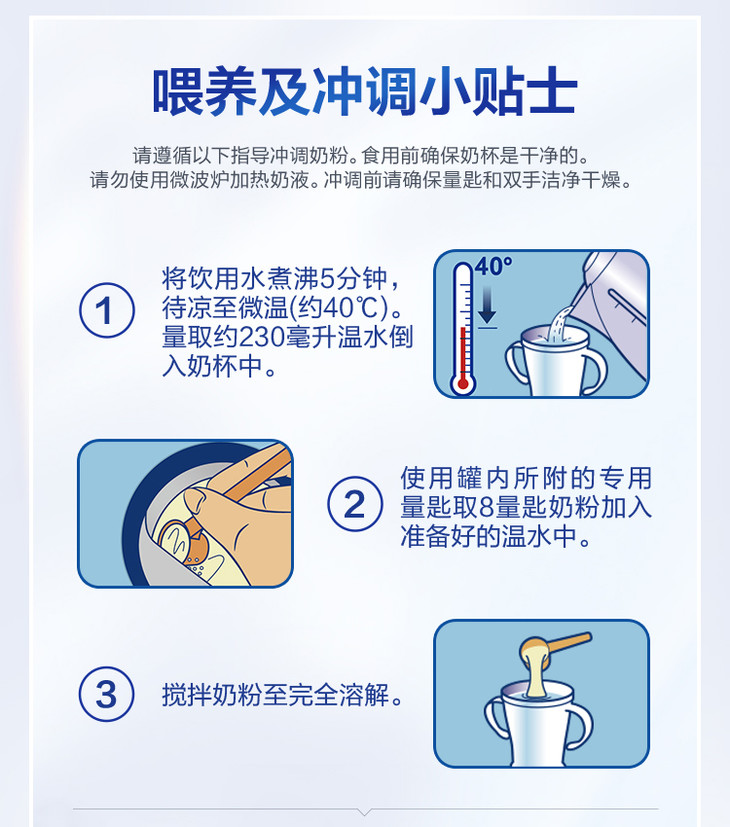 喂养及冲调小贴士

请遵循以下指导冲调奶粉。食用前确保奶杯是干净的。
请勿使用微波炉加热奶液。冲调前请确保量匙和双手洁净干燥。

1

将饮用水煮沸5分钟，待凉至微温(约40℃)。量取约230毫升温水倒入奶杯中。

40°

2

使用罐内所附的专用量匙取8量匙奶粉加入准备好的温水中。

3

搅拌奶粉至完全溶解。