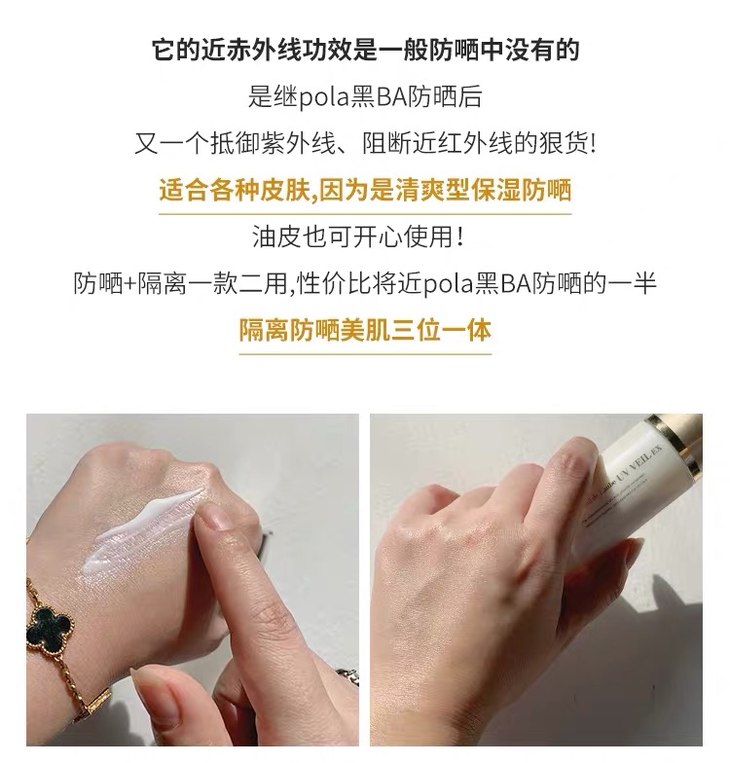 它的近赤外线功效是一般防晒中没有的

是继pola黑BA防晒后

又一个抵御紫外线、阻断近红外线的狠货!

适合各种皮肤,因为是清爽型保湿防晒

油皮也可开心使用!

防晒+隔离一款二用,性价比将近pola黑BA防晒的一半

隔离防晒美肌三位一体

UV VEIL EX